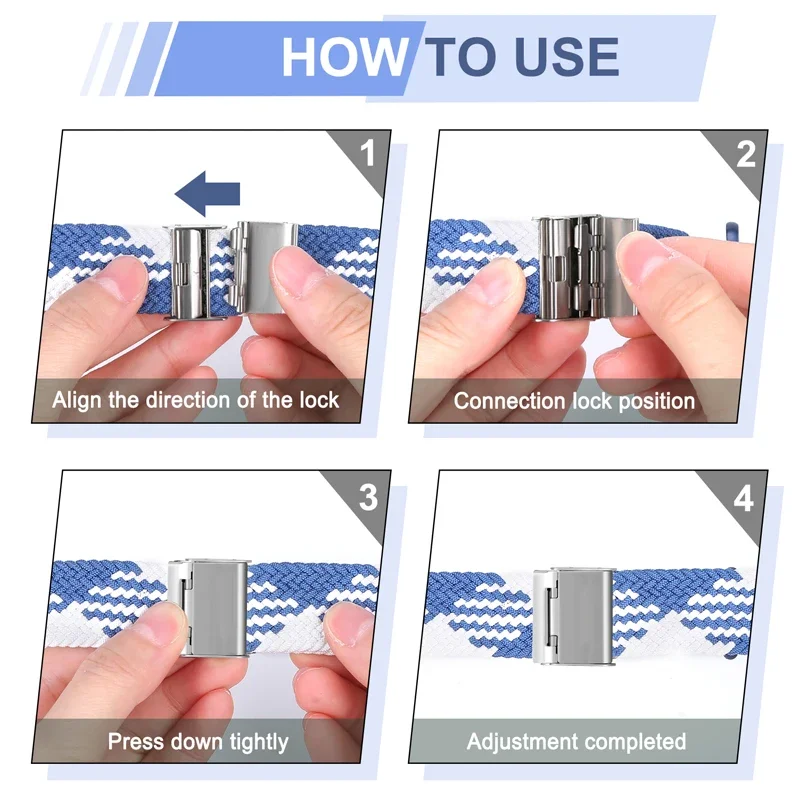 HOW TO USE

1
Align the direction of the lock

2
Connection lock position

3
Press down tightly

4
Adjustment completed