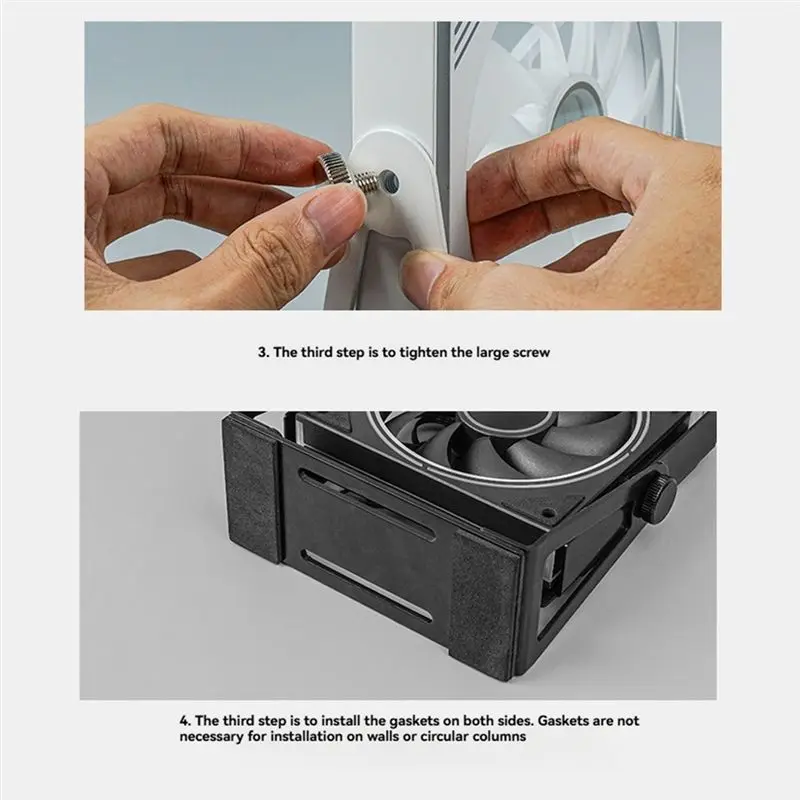 3. The third step is to tighten the large screw

4. The third step is to install the gaskets on both sides. Gaskets are not necessary for installation on walls or circular columns