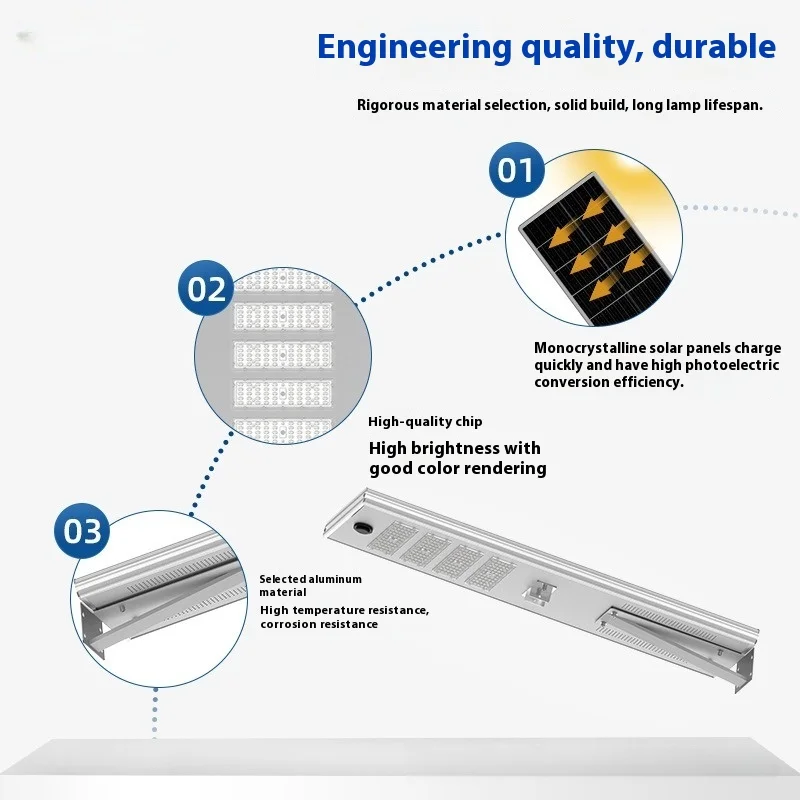 Engineering quality, durable

Rigorous material selection, solid build, long lamp lifespan.

01

Monocrystalline solar panels charge quickly and have high photoelectric conversion efficiency.

02

High-quality chip

High brightness with good color rendering

03

Selected aluminum material

High temperature resistance, corrosion resistance