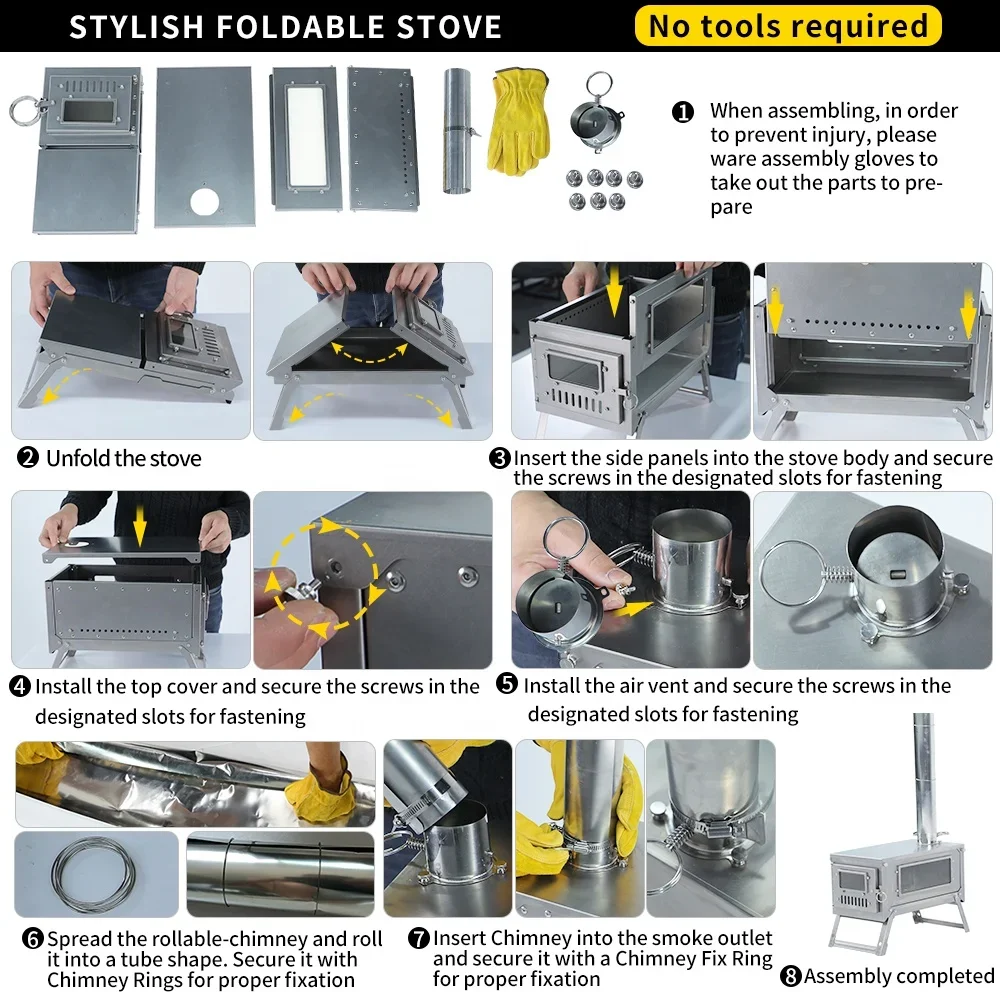 STYLISH FOLDABLE STOVE

No tools required

❶ When assembling, in order to prevent injury, please ware assembly gloves to take out the parts to prepare

❷ Unfold the stove

❸ Insert the side panels into the stove body and secure the screws in the designated slots for fastening

❹ Install the top cover and secure the screws in the designated slots for fastening

❺ Install the air vent and secure the screws in the designated slots for fastening

❻ Spread the rollable-chimney and roll it into a tube shape. Secure it with Chimney Rings for proper fixation

❼ Insert Chimney into the smoke outlet and secure it with a Chimney Fix Ring for proper fixation

❽ Assembly completed