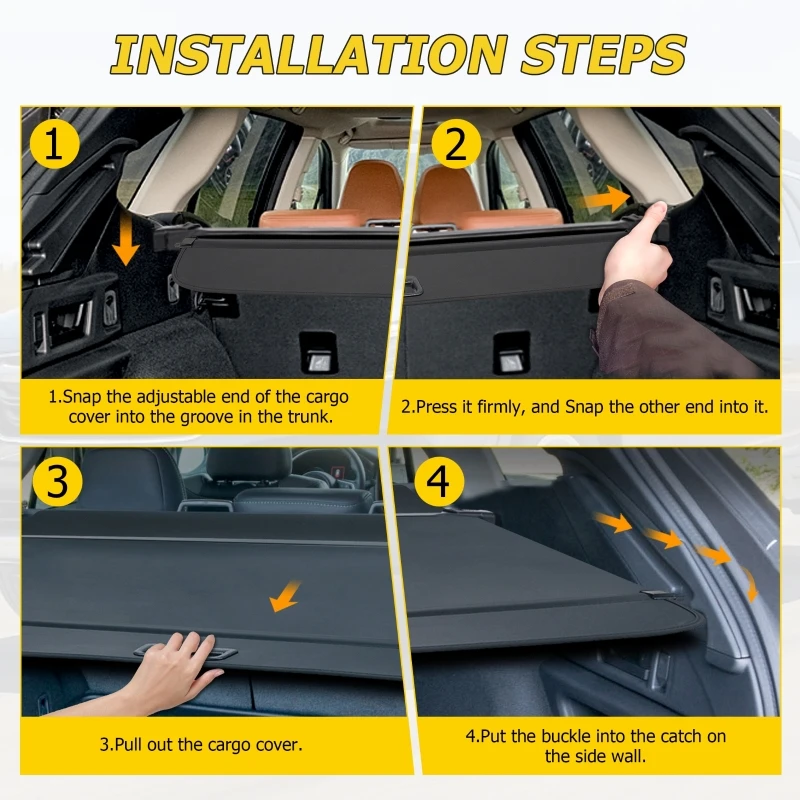 INSTALLATION STEPS

1

1.Snap the adjustable end of the cargo cover into the groove in the trunk.

2

2.Press it firmly, and Snap the other end into it.

3

3.Pull out the cargo cover.

4

4.Put the buckle into the catch on the side wall.