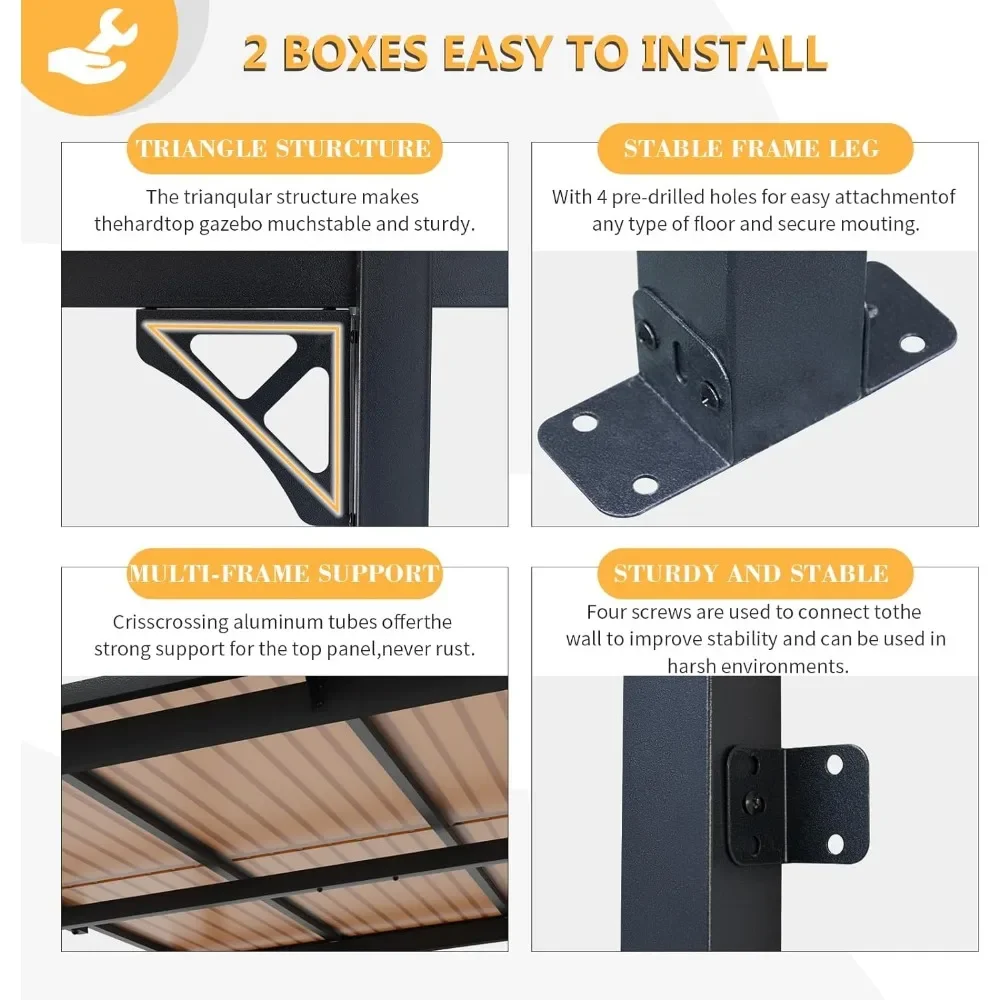 2 BOXES EASY TO INSTALL

TRIANGLE STURCTURE

The trianqular structure makes thehardtop gazebo muchstable and sturdy.

STABLE FRAME LEG

With 4 pre-drilled holes for easy attachmentof any type of floor and secure mouting.

MULTI-FRAME SUPPORT

Crisscrossing aluminum tubes offerthe strong support for the top panel,never rust.

STURDY AND STABLE

Four screws are used to connect tothe wall to improve stability and can be used in harsh environments.