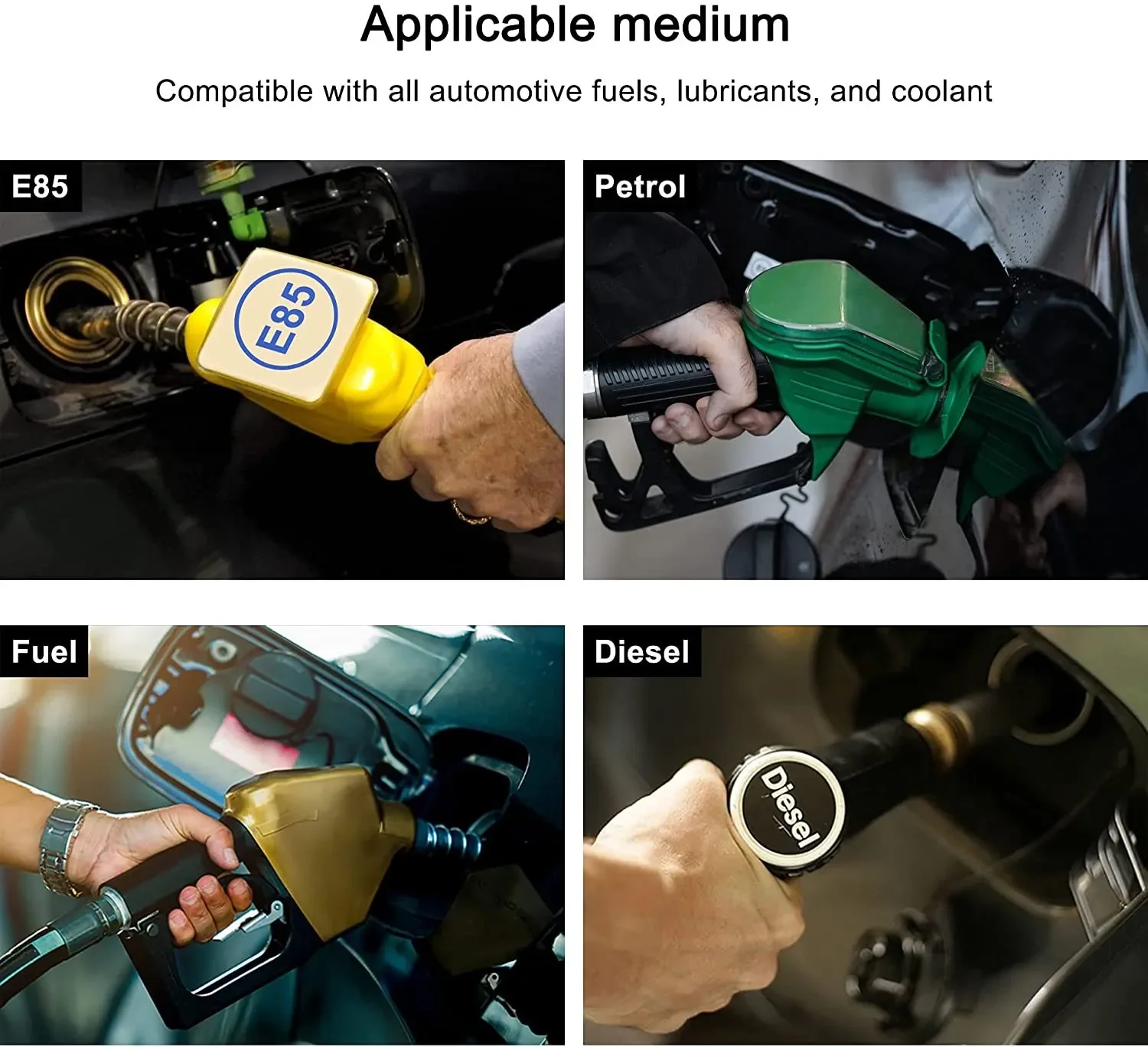 Applicable medium

Compatible with all automotive fuels, lubricants, and coolant

E85

E85

Petrol

Fuel

Diesel

Diesel