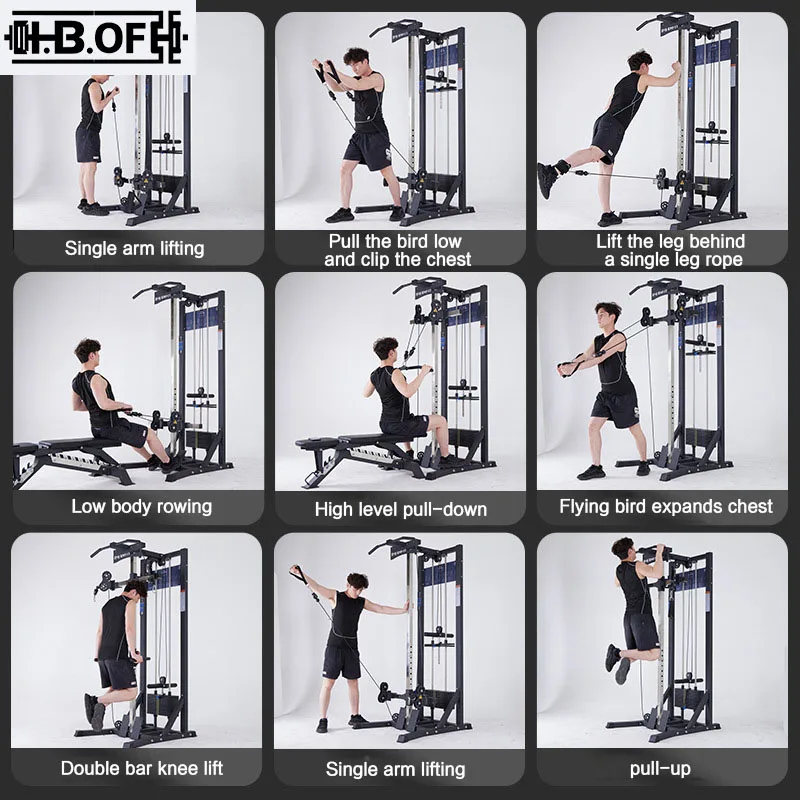 H.B.OF

Single arm lifting

Pull the bird low and clip the chest

Lift the leg behind a single leg rope

Low body rowing

High level pull-down

Flying bird expands chest

Double bar knee lift

Single arm lifting

pull-up