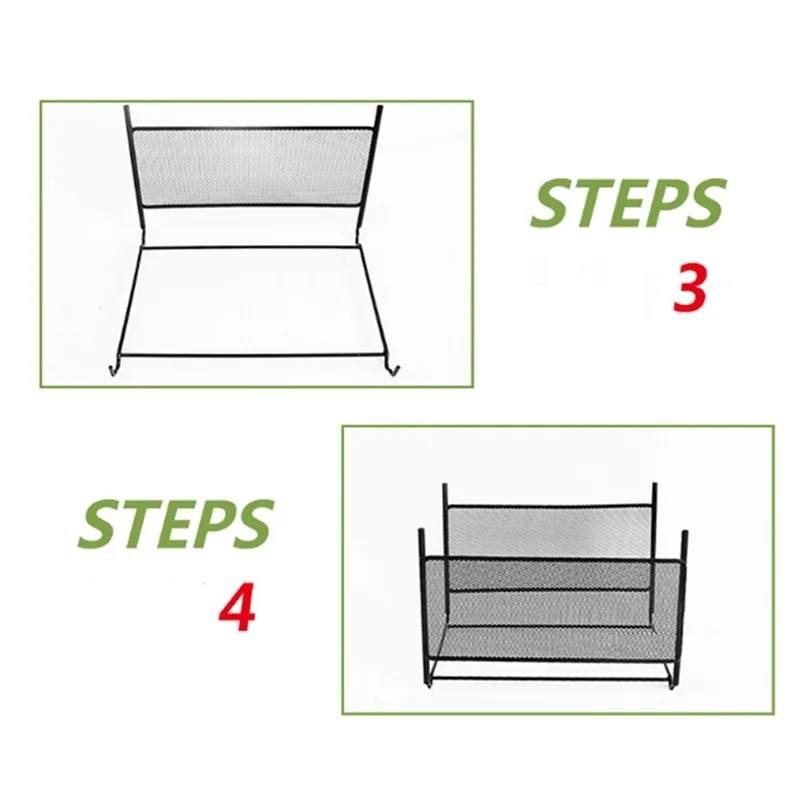 STEPS
3

STEPS
4