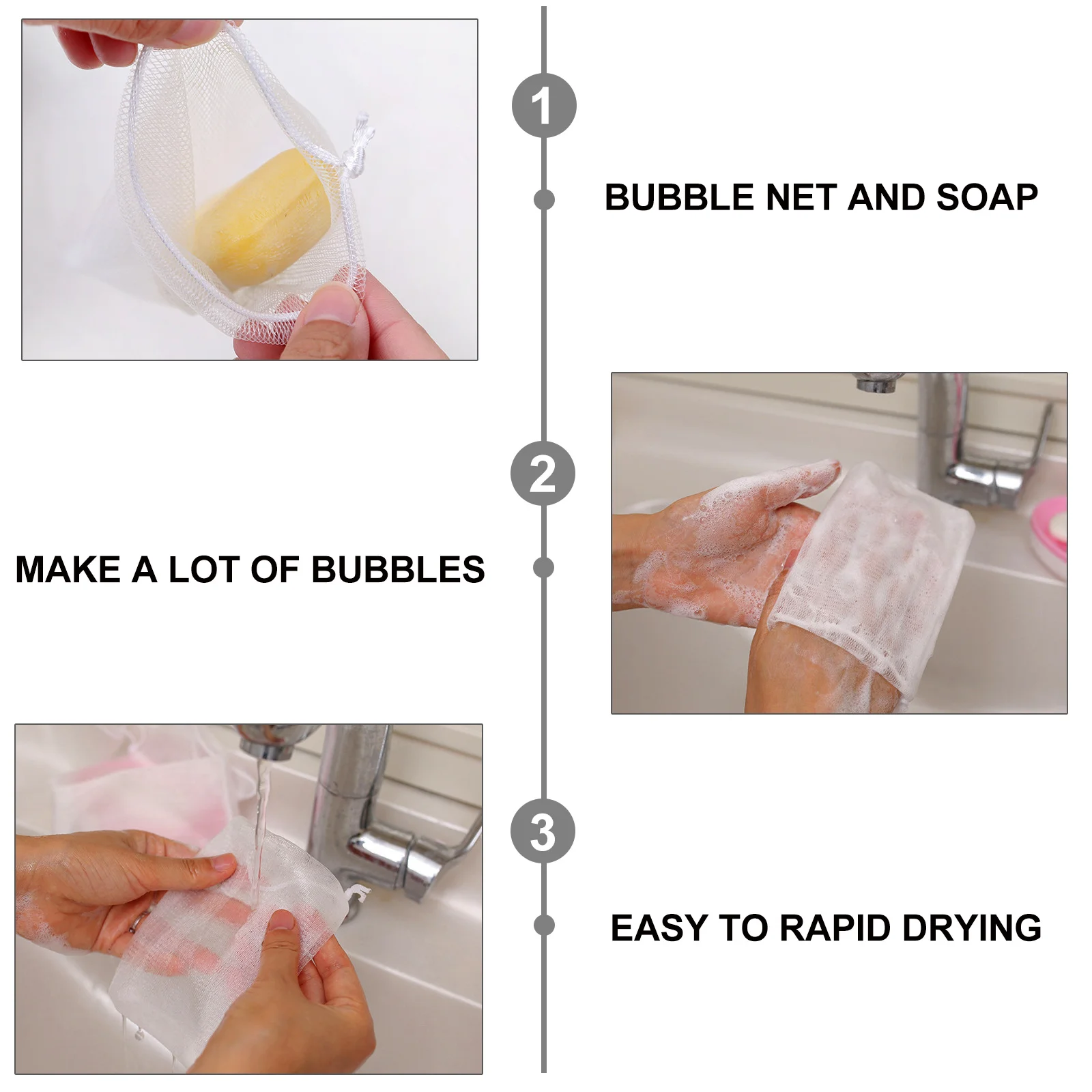 1

BUBBLE NET AND SOAP

2

MAKE A LOT OF BUBBLES

3

EASY TO RAPID DRYING