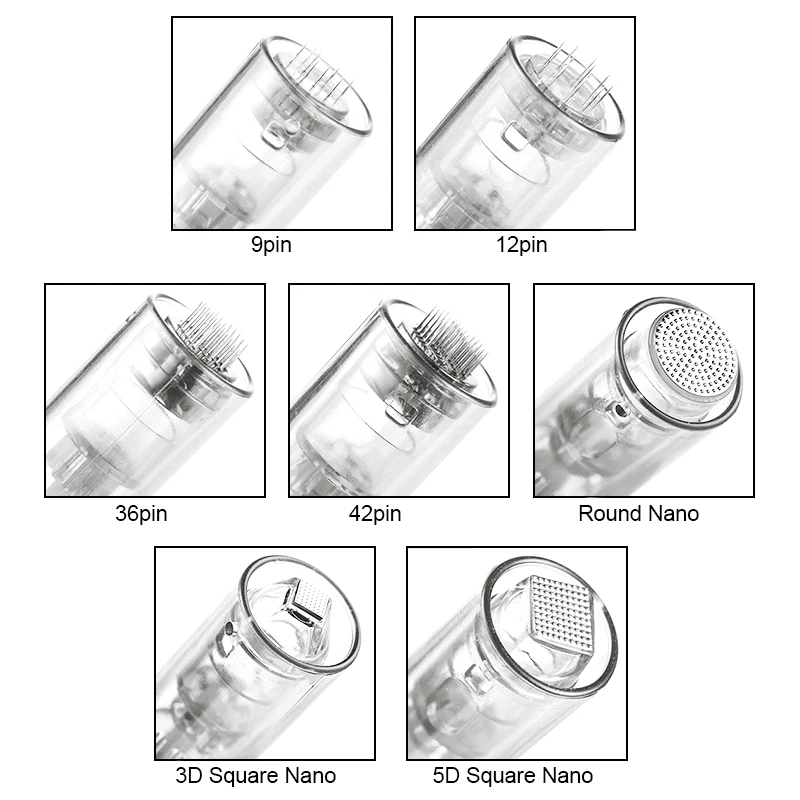 9pin

12pin

36pin

42pin

Round Nano

3D Square Nano

5D Square Nano