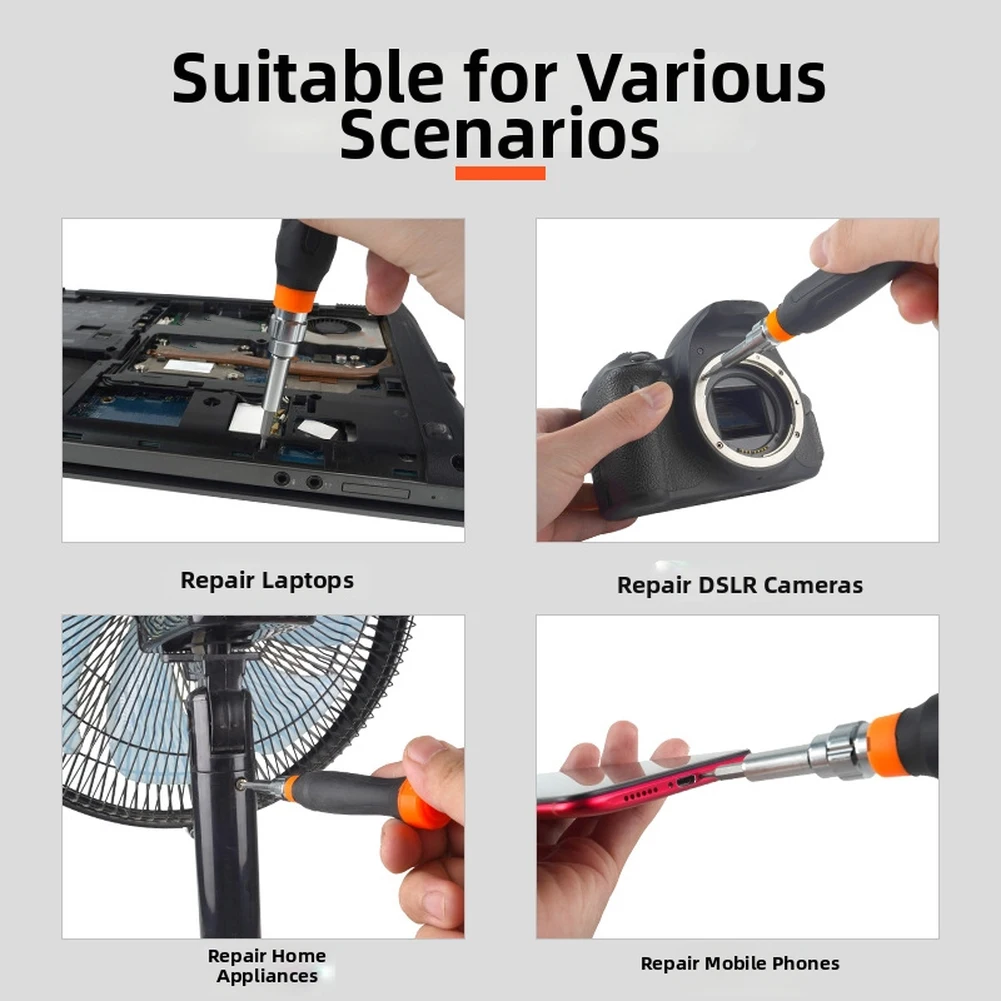 Suitable for Various Scenarios

Repair Laptops

Repair DSLR Cameras

Repair Home Appliances

Repair Mobile Phones