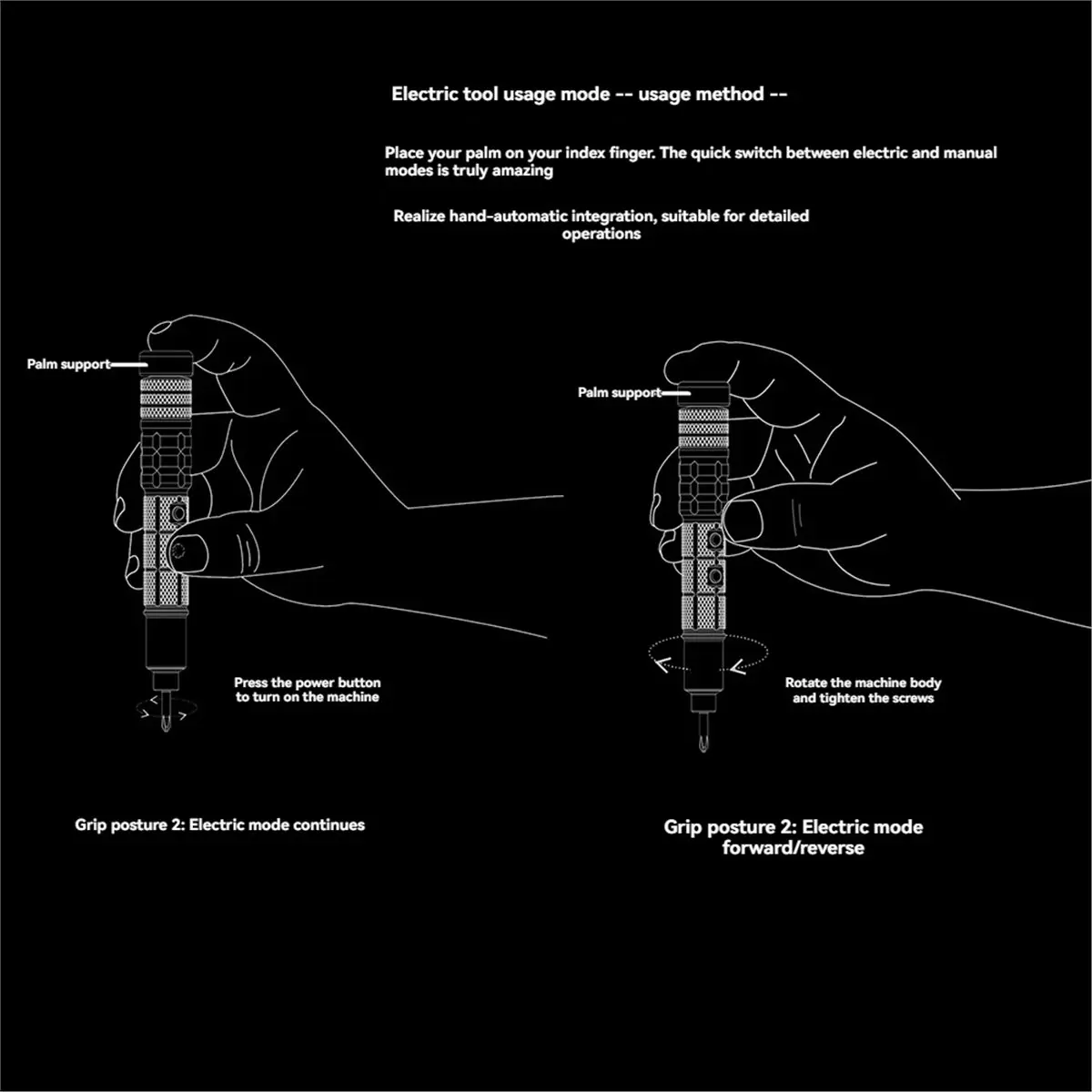 Electric tool usage mode -- usage method --

Place your palm on your index finger. The quick switch between electric and manual modes is truly amazing

Realize hand-automatic integration, suitable for detailed operations

Palm support

Press the power button to turn on the machine

Grip posture 2: Electric mode continues

Palm support

Rotate the machine body and tighten the screws

Grip posture 2: Electric mode forward/reverse