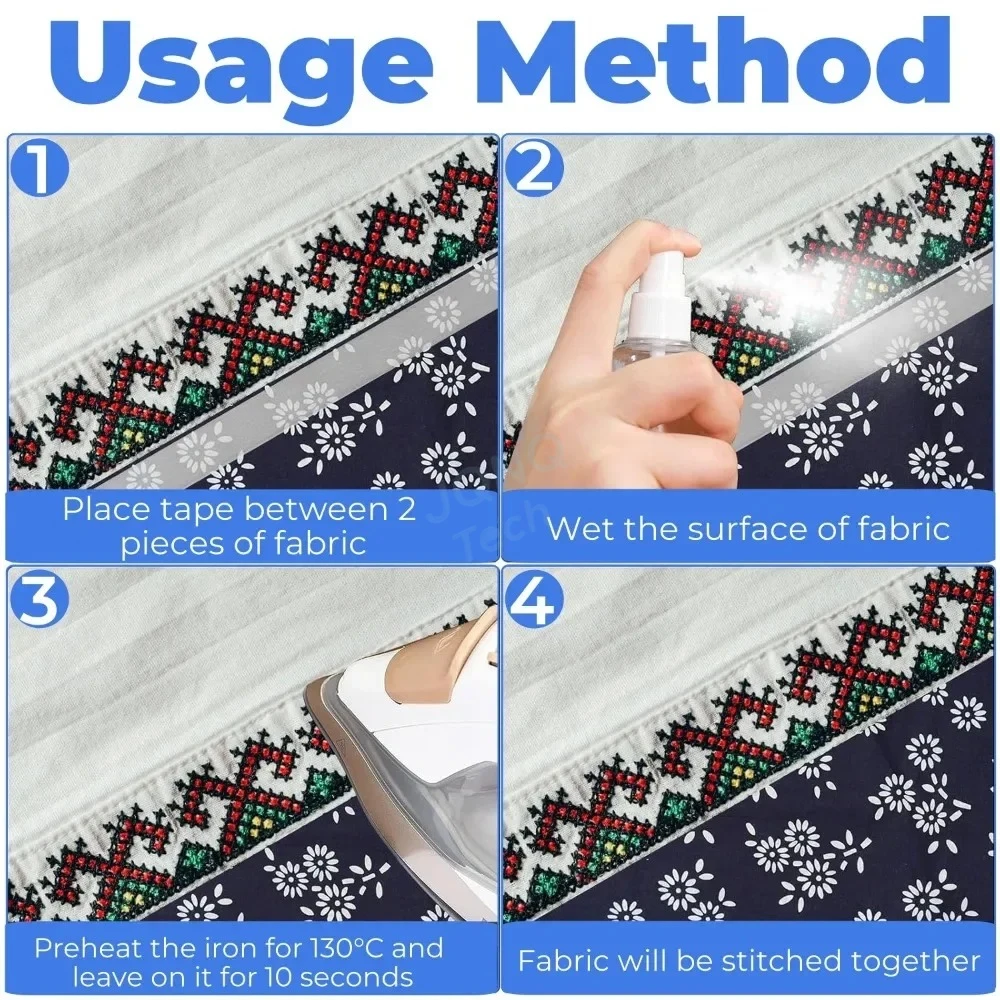 Usage Method

1

Place tape between 2 pieces of fabric

2

Wet the surface of fabric

3

Preheat the iron for 130°C and leave on it for 10 seconds

4

Fabric will be stitched together