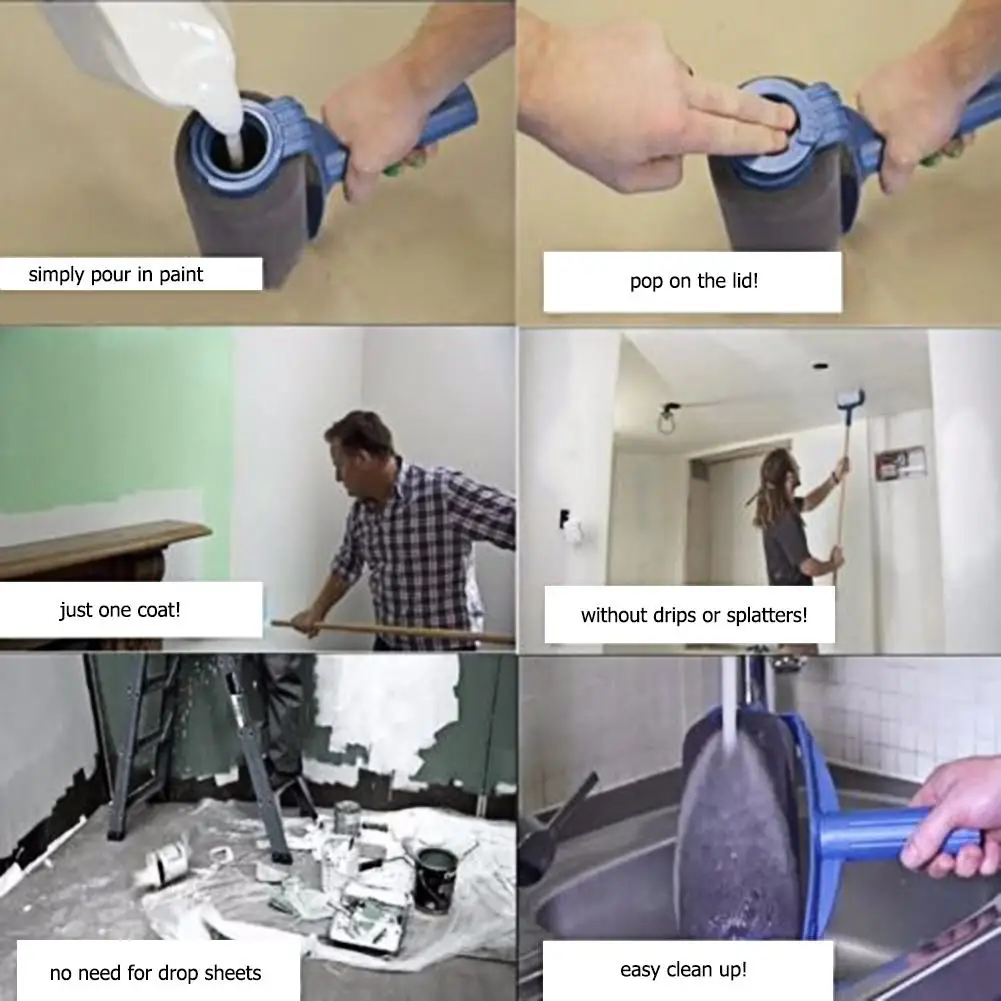 simply pour in paint

pop on the lid!

just one coat!

without drips or splatters!

no need for drop sheets

easy clean up!