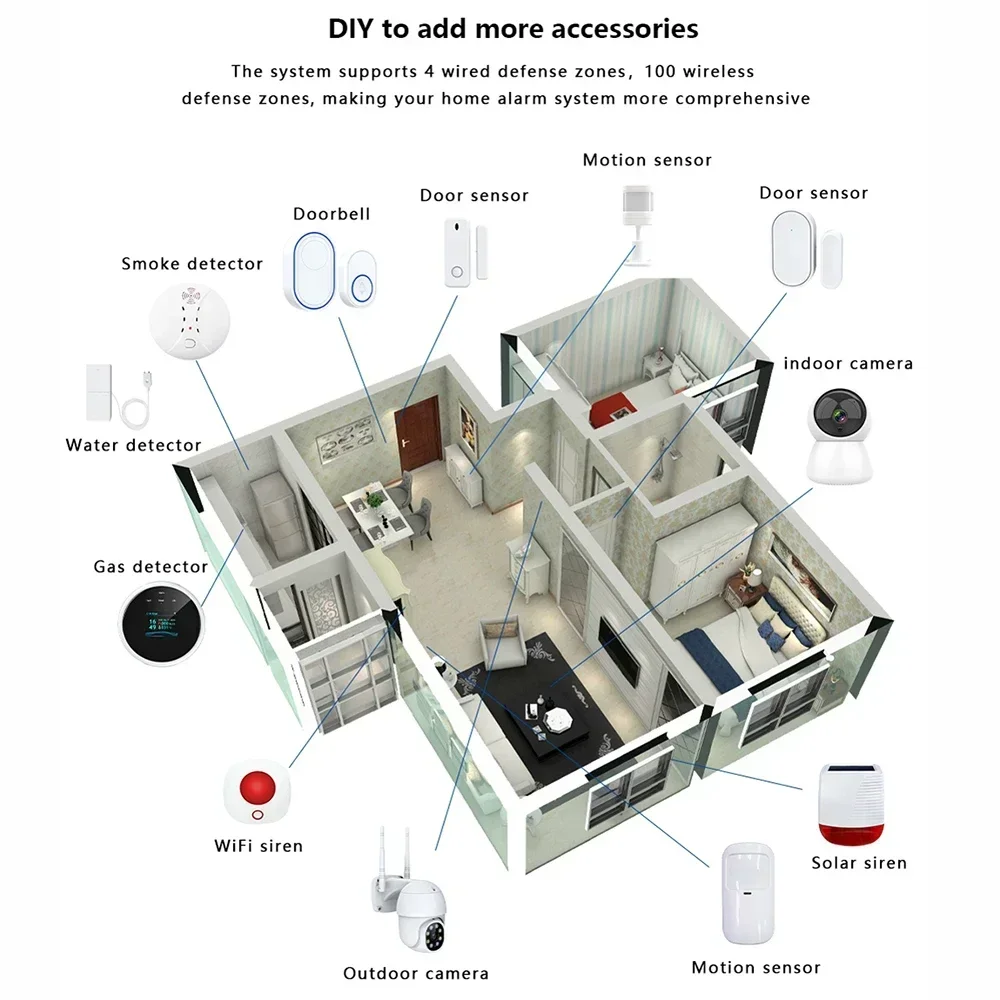 DIY to add more accessories

The system supports 4 wired defense zones, 100 wireless defense zones, making your home alarm system more comprehensive

Motion sensor

Door sensor

Door sensor

Doorbell

Smoke detector

indoor camera

Water detector

Gas detector

WiFi siren

Solar siren

Outdoor camera

Motion sensor