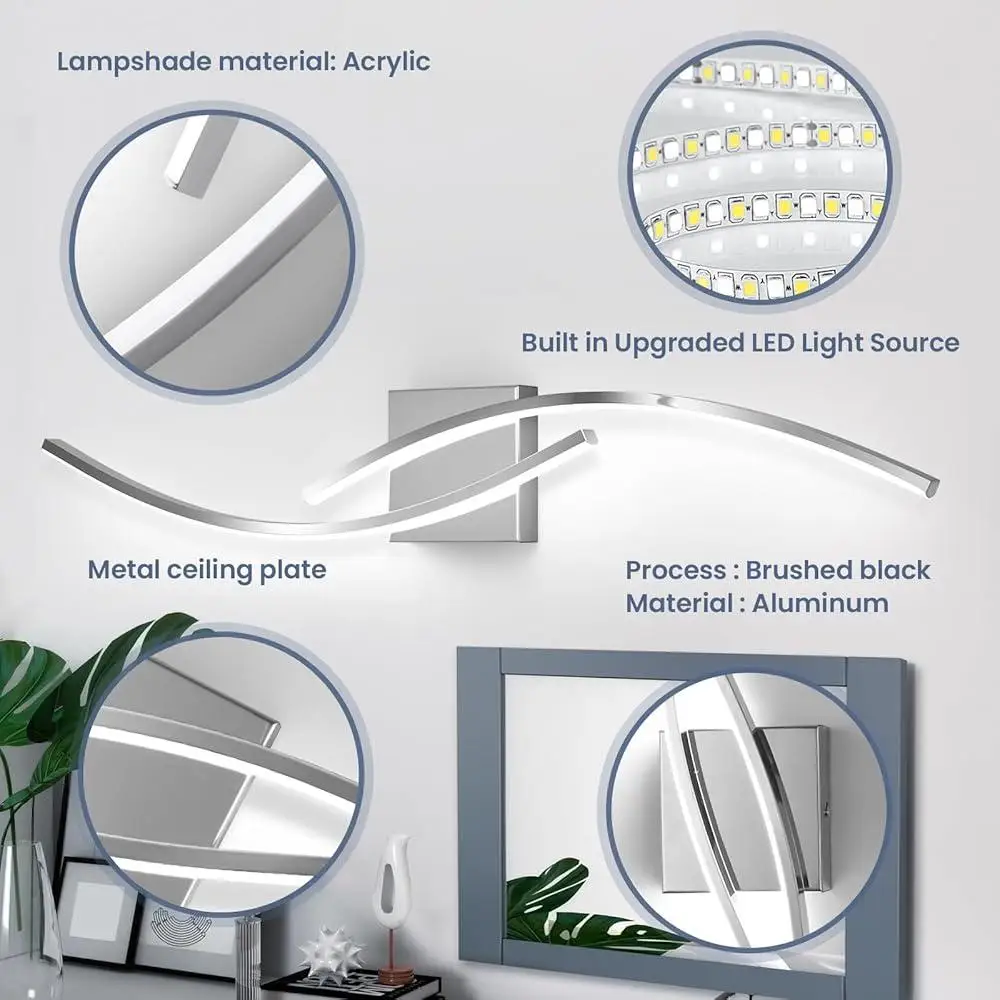 Lampshade material: Acrylic

Built in Upgraded LED Light Source

Metal ceiling plate

Process : Brushed black
Material : Aluminum