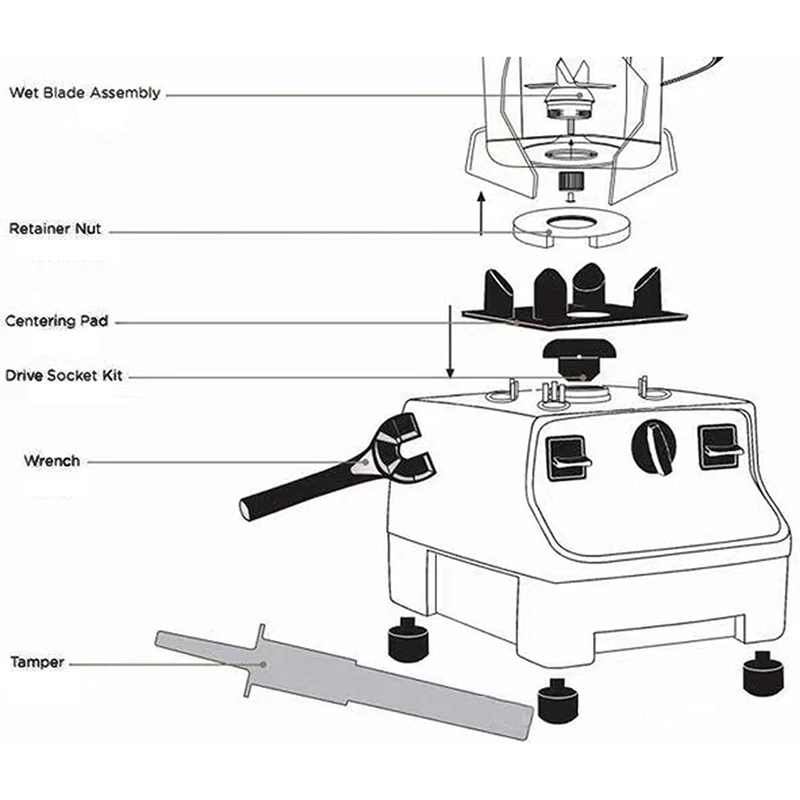 Wet Blade Assembly

Retainer Nut

Centering Pad

Drive Socket Kit

Wrench

Tamper