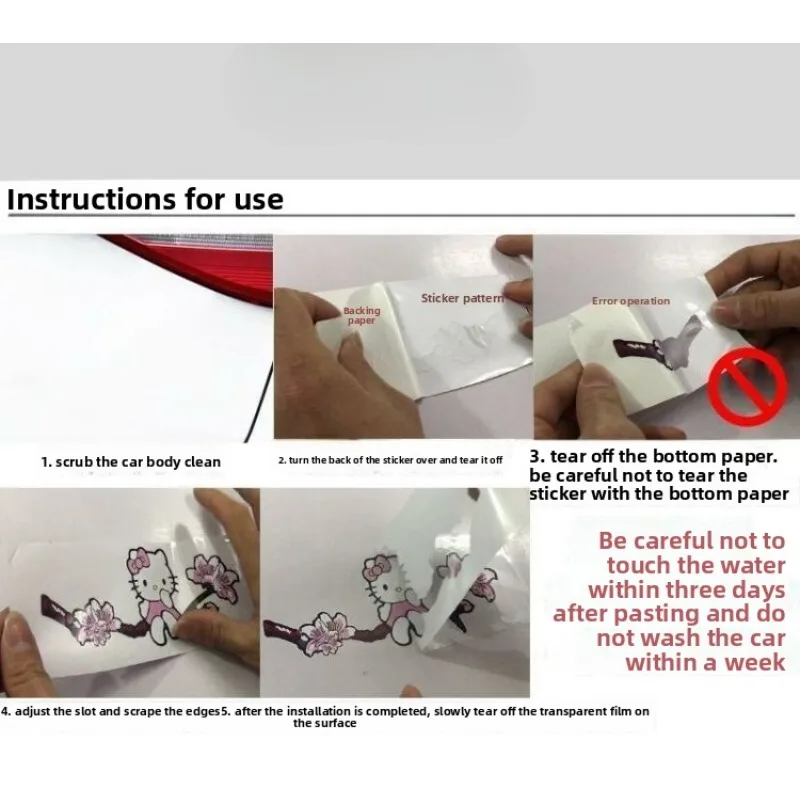 Instructions for use

Backing paper

Sticker pattern

Error operation

1. scrub the car body clean

2. turn the back of the sticker over and tear it off

3. tear off the bottom paper. be careful not to tear the sticker with the bottom paper

Be careful not to touch the water within three days after pasting and do not wash the car within a week

4. adjust the slot and scrape the edges5. after the installation is completed, slowly tear off the transparent film on the surface