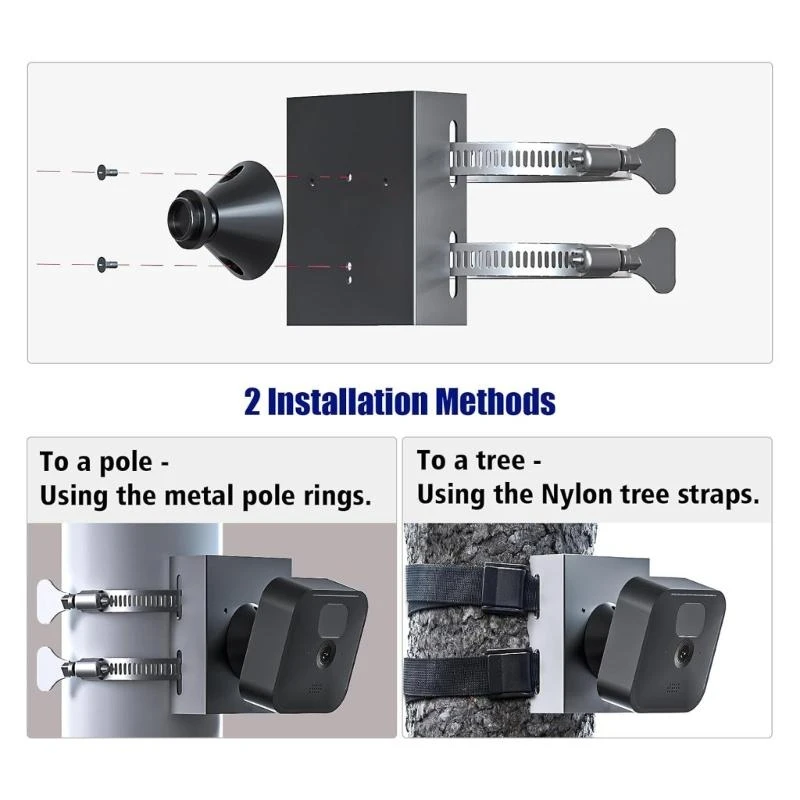 2 Installation Methods

To a pole -
Using the metal pole rings.

To a tree -
Using the Nylon tree straps.