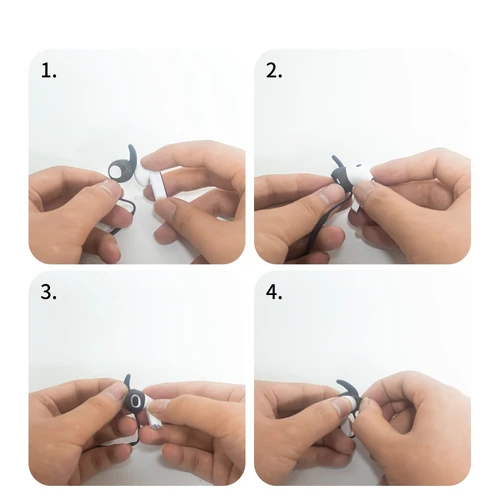 1.

2.

3.

4.