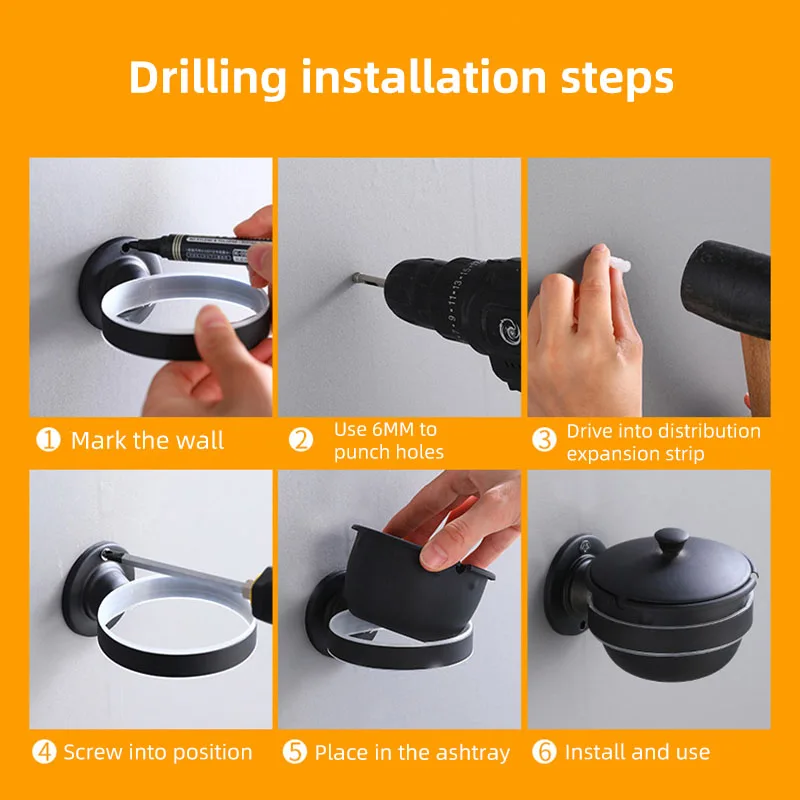 Drilling installation steps

① Mark the wall

② Use 6MM to punch holes

③ Drive into distribution expansion strip

④ Screw into position

⑤ Place in the ashtray

⑥ Install and use