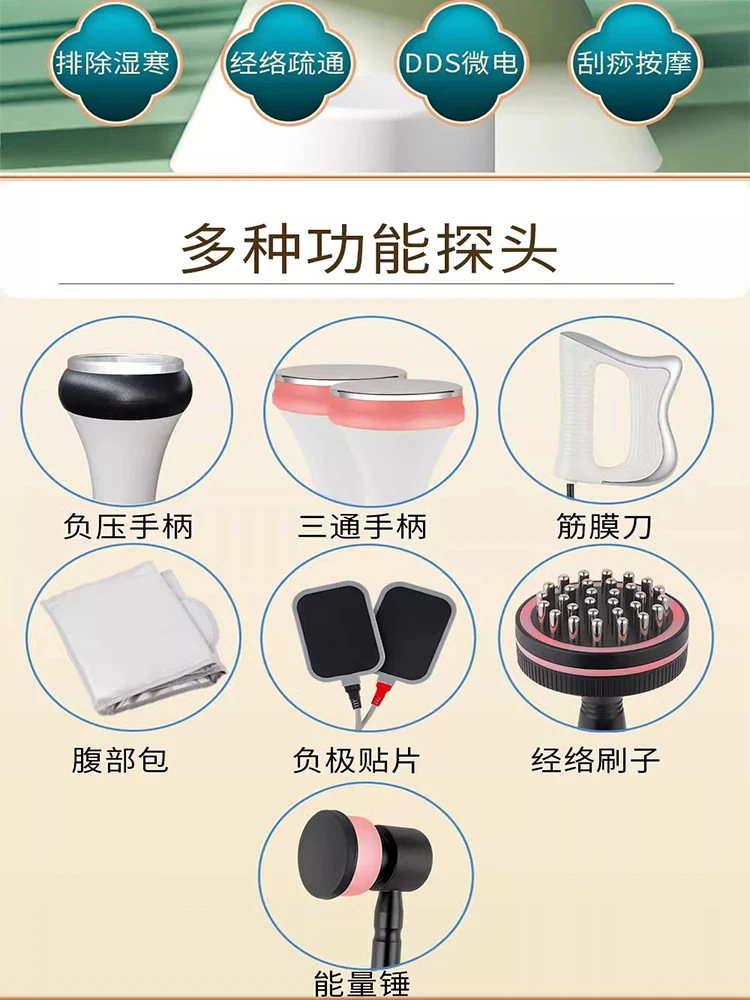 排除湿寒

经络疏通

DDS微电

刮痧按摩

多种功能探头

负压手柄

三通手柄

筋膜刀

腹部包

负极贴片

经络刷子

能量锤