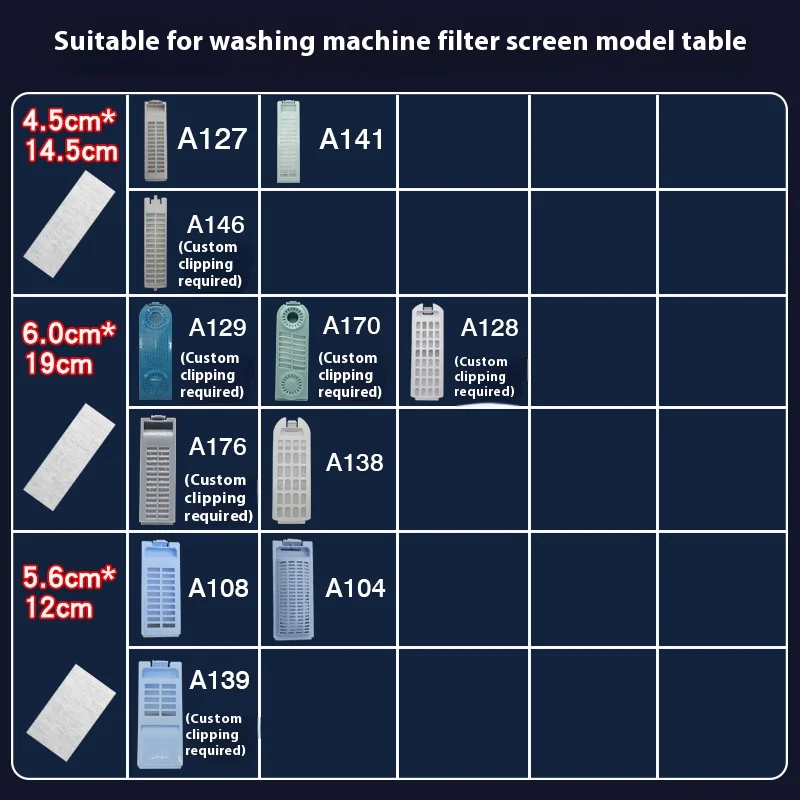 Suitable for washing machine filter screen model table

| | | | | | |
|---|---|---|---|---|---|
| 4.5cm* 14.5cm | A127 | A141 | | | |
| | A146 (Custom clipping required) | | | | |
| 6.0cm* 19cm | A129 (Custom clipping required) | A170 (Custom clipping required) | A128 (Custom clipping required) | | |
| | A176 (Custom clipping required) | A138 | | | |
| 5.6cm* 12cm | A108 | A104 | | | |
| | A139 (Custom clipping required) | | | | |