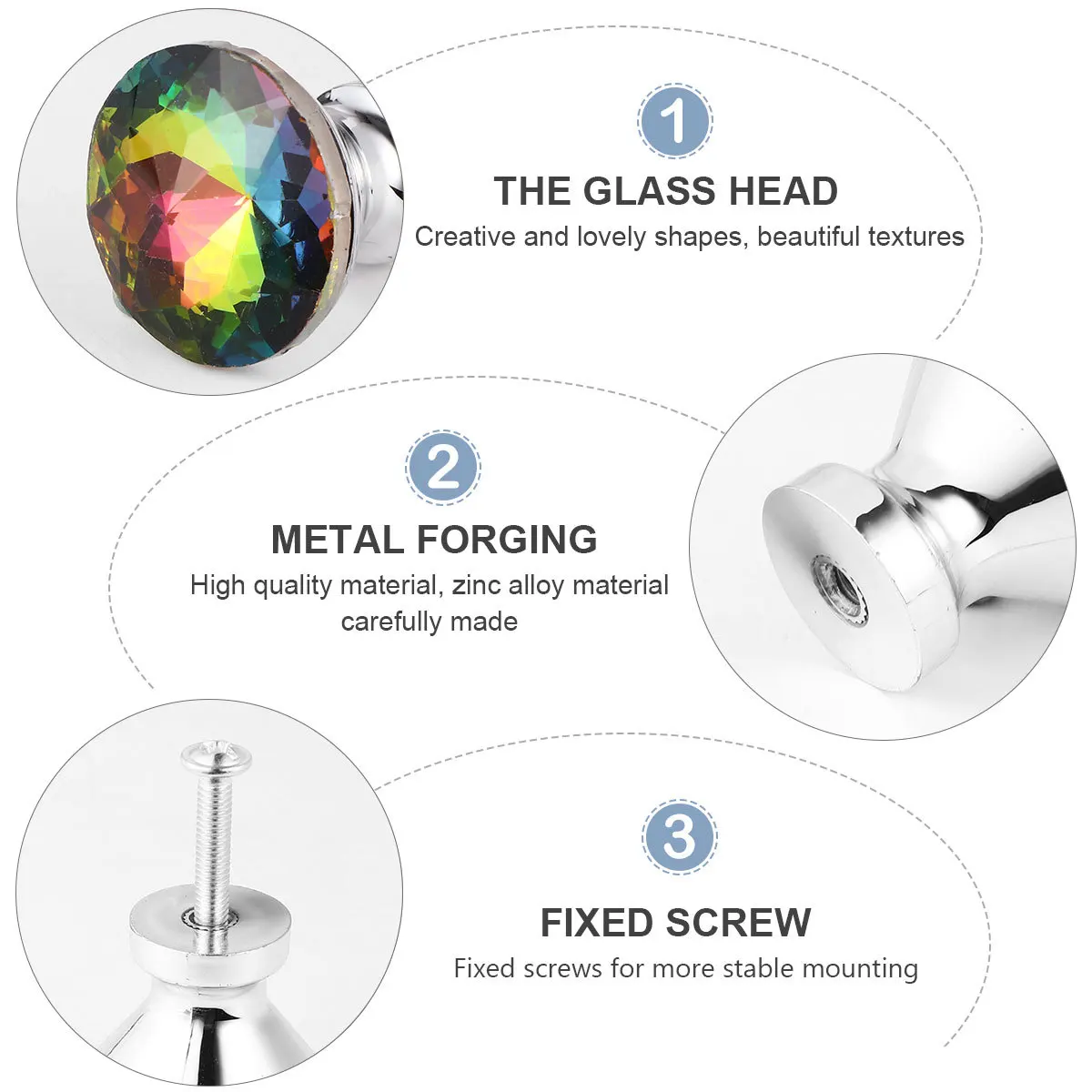 1

THE GLASS HEAD

Creative and lovely shapes, beautiful textures

2

METAL FORGING

High quality material, zinc alloy material carefully made

3

FIXED SCREW

Fixed screws for more stable mounting