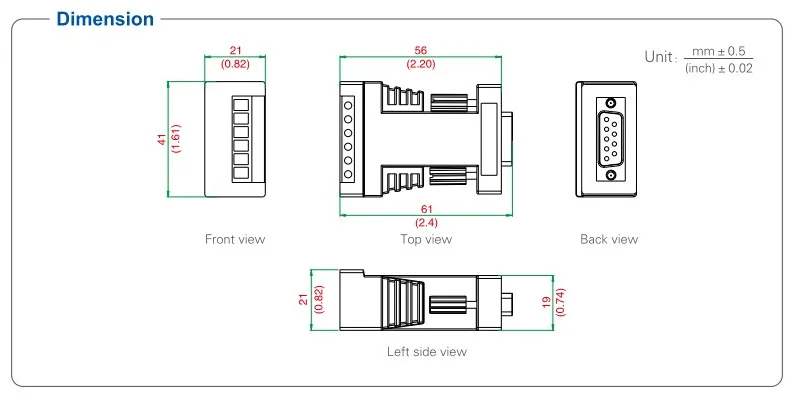 Dimension

Unit: $\frac{mm \pm 0.5}{(inch) \pm 0.02}$

21
(0.82)

41
(1.61)

Front view

56
(2.20)

61
(2.4)

Top view

Back view

21
(0.82)

19
(0.74)

Left side view