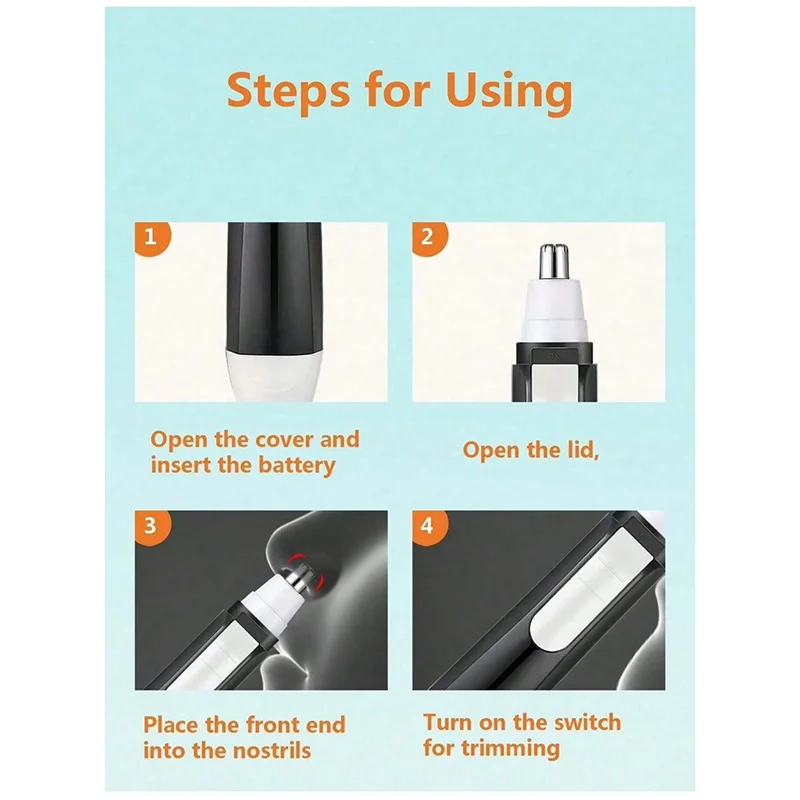 Steps for Using

1

Open the cover and insert the battery

2

Open the lid,

3

Place the front end into the nostrils

4

Turn on the switch for trimming