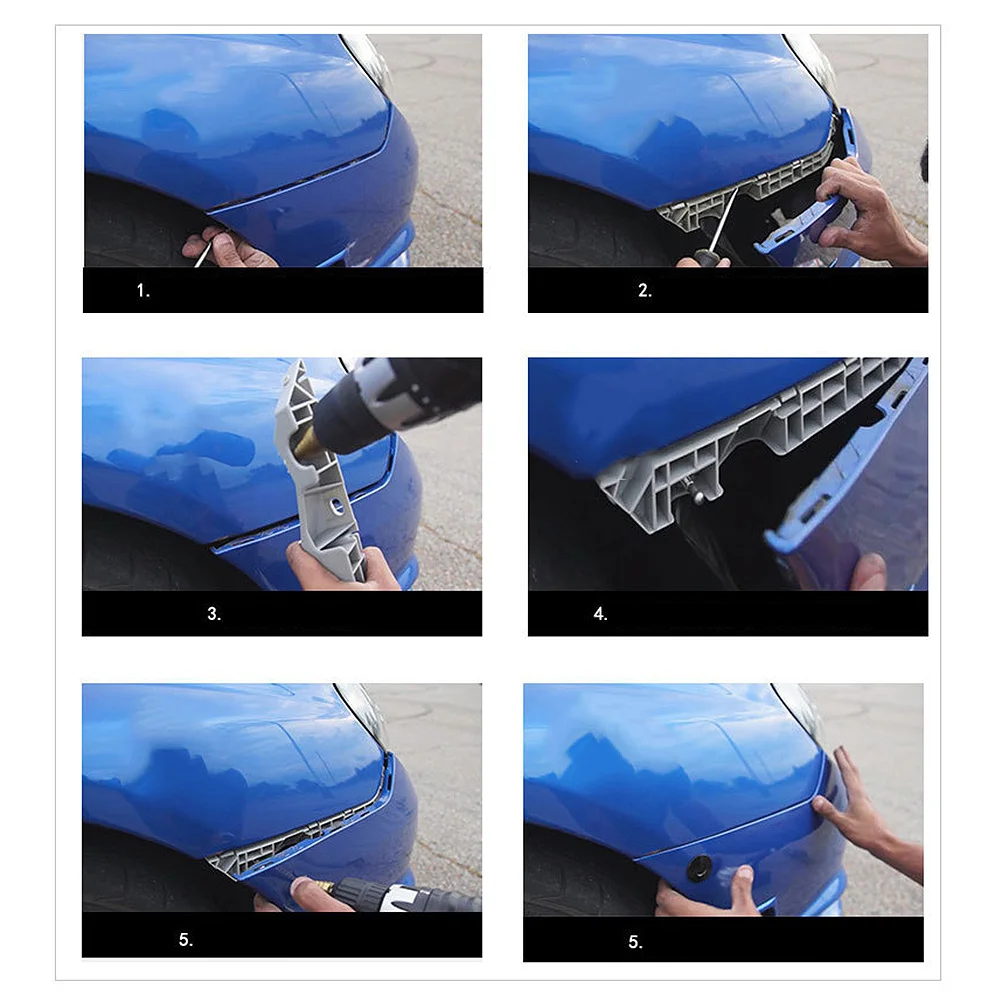 1.

2.

3.

4.

5.

5.