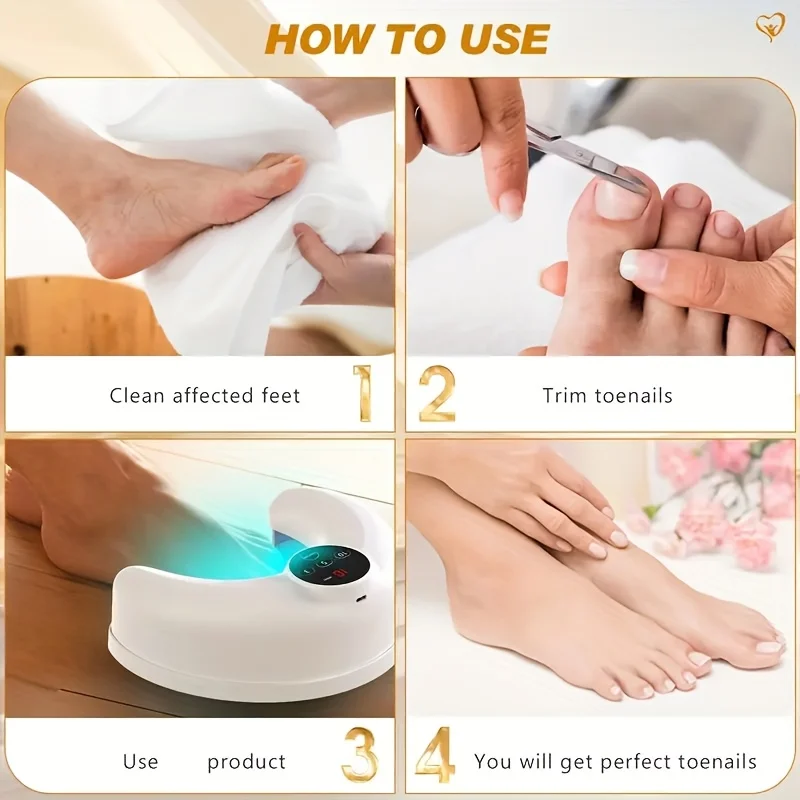 HOW TO USE

Clean affected feet 1

2 Trim toenails

Use product 3

4 You will get perfect toenails