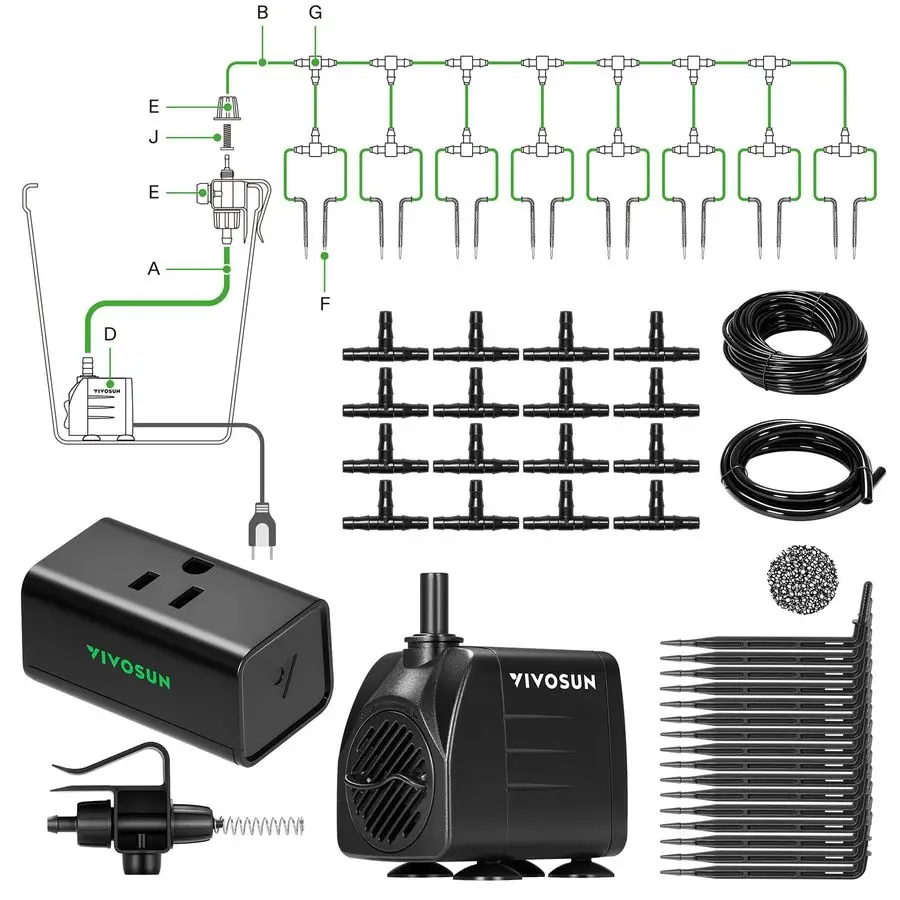 B
G
E
J
E
A
D
VIVOSUN
F
VIVOSUN
VIVOSUN