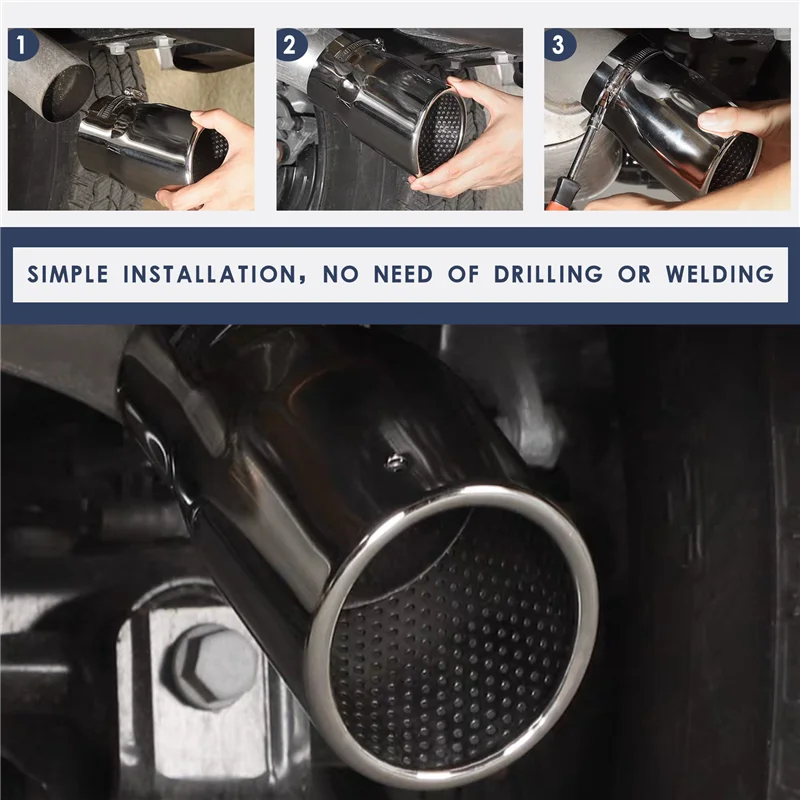 1

2

3

SIMPLE INSTALLATION, NO NEED OF DRILLING OR WELDING