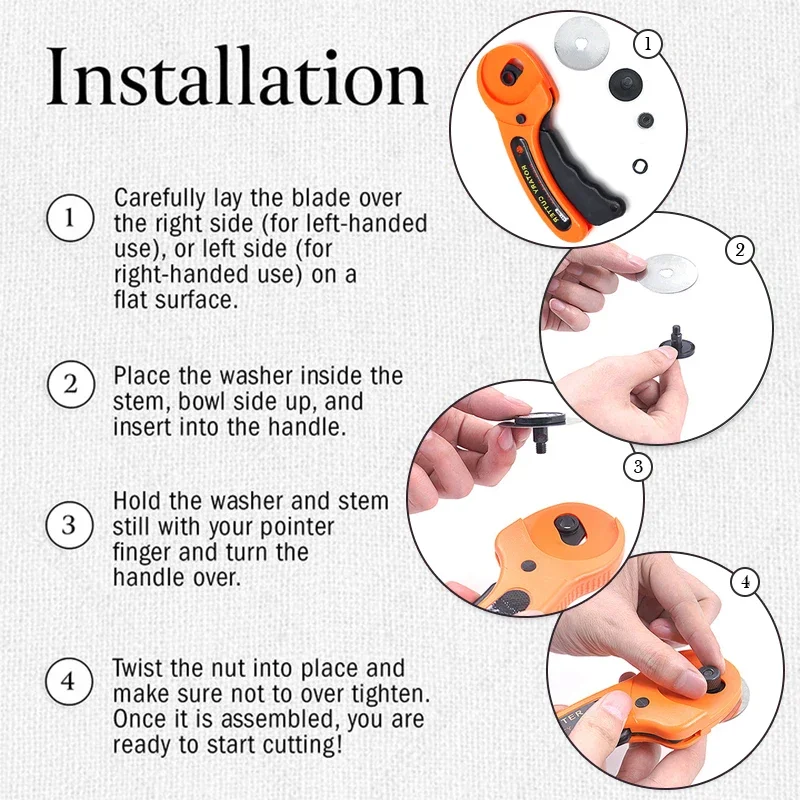 Installation

1 Carefully lay the blade over the right side (for left-handed use), or left side (for right-handed use) on a flat surface.

2 Place the washer inside the stem, bowl side up, and insert into the handle.

3 Hold the washer and stem still with your pointer finger and turn the handle over.

4 Twist the nut into place and make sure not to over tighten. Once it is assembled, you are ready to start cutting!

1

ROTARY CUTTER

2

3

4

TER