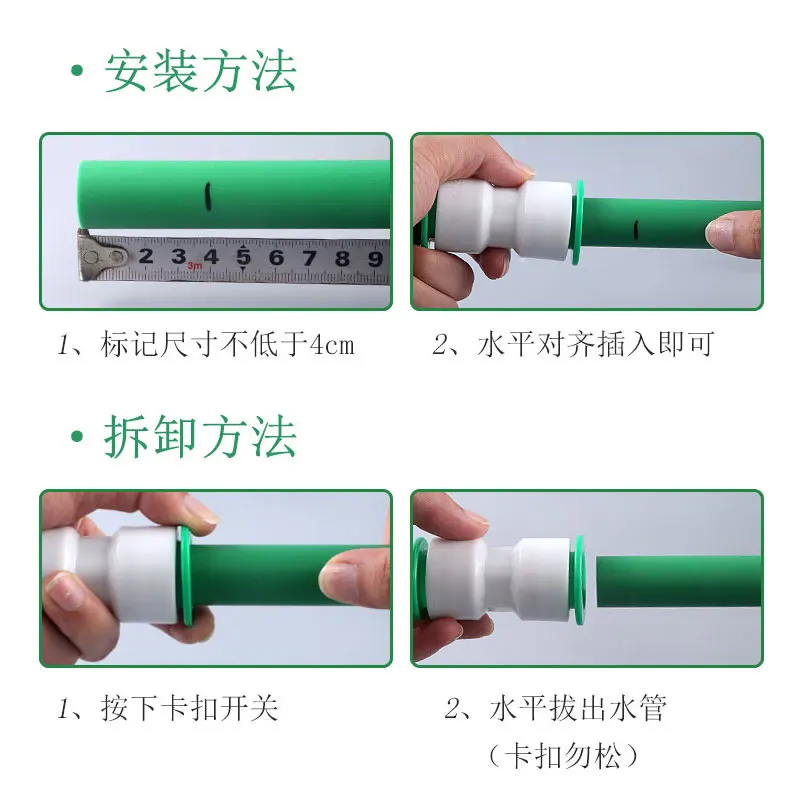 • 安装方法

2 3 4 5 6 7 8 9
3m

1、标记尺寸不低于4cm

2、水平对齐插入即可

• 拆卸方法

1、按下卡扣开关

2、水平拔出水管
（卡扣勿松）