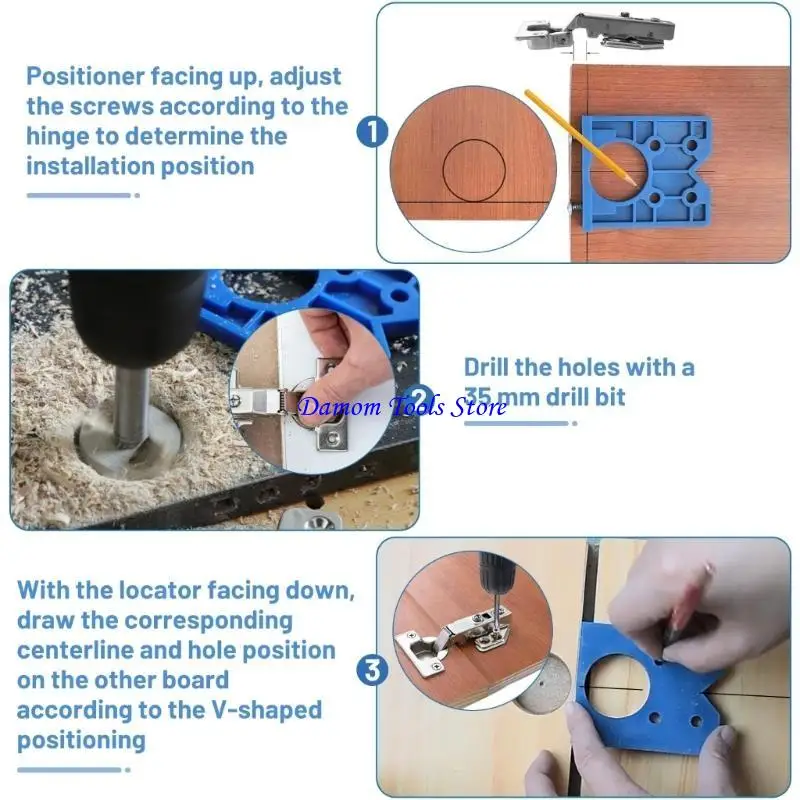 Positioner facing up, adjust the screws according to the hinge to determine the installation position

1

2

Drill the holes with a 35 mm drill bit

Damom Tools Store

With the locator facing down, draw the corresponding centerline and hole position on the other board according to the V-shaped positioning

3