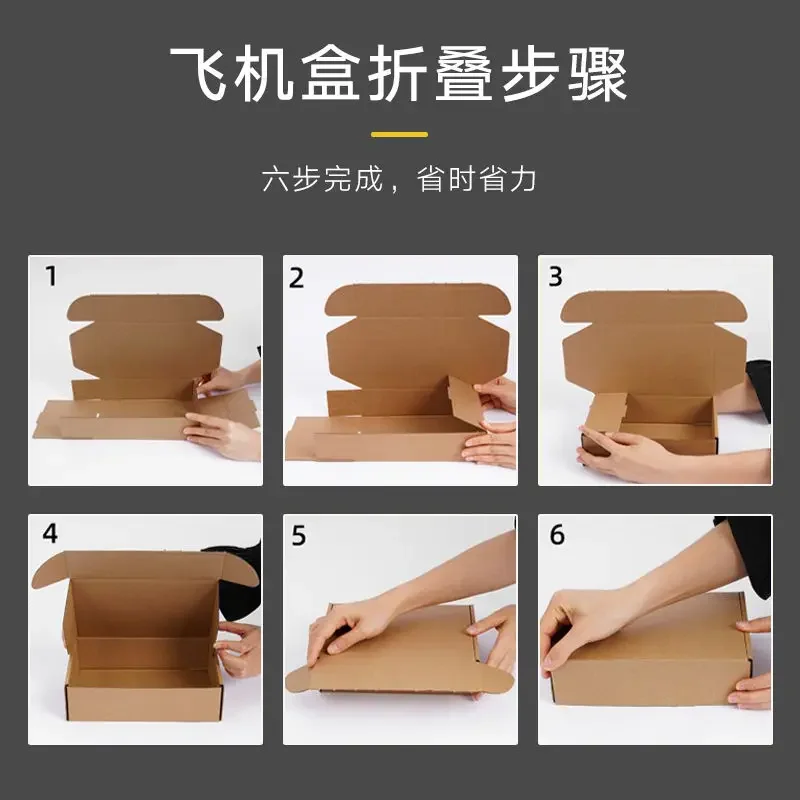 飞机盒折叠步骤

六步完成，省时省力

1

2

3

4

5

6