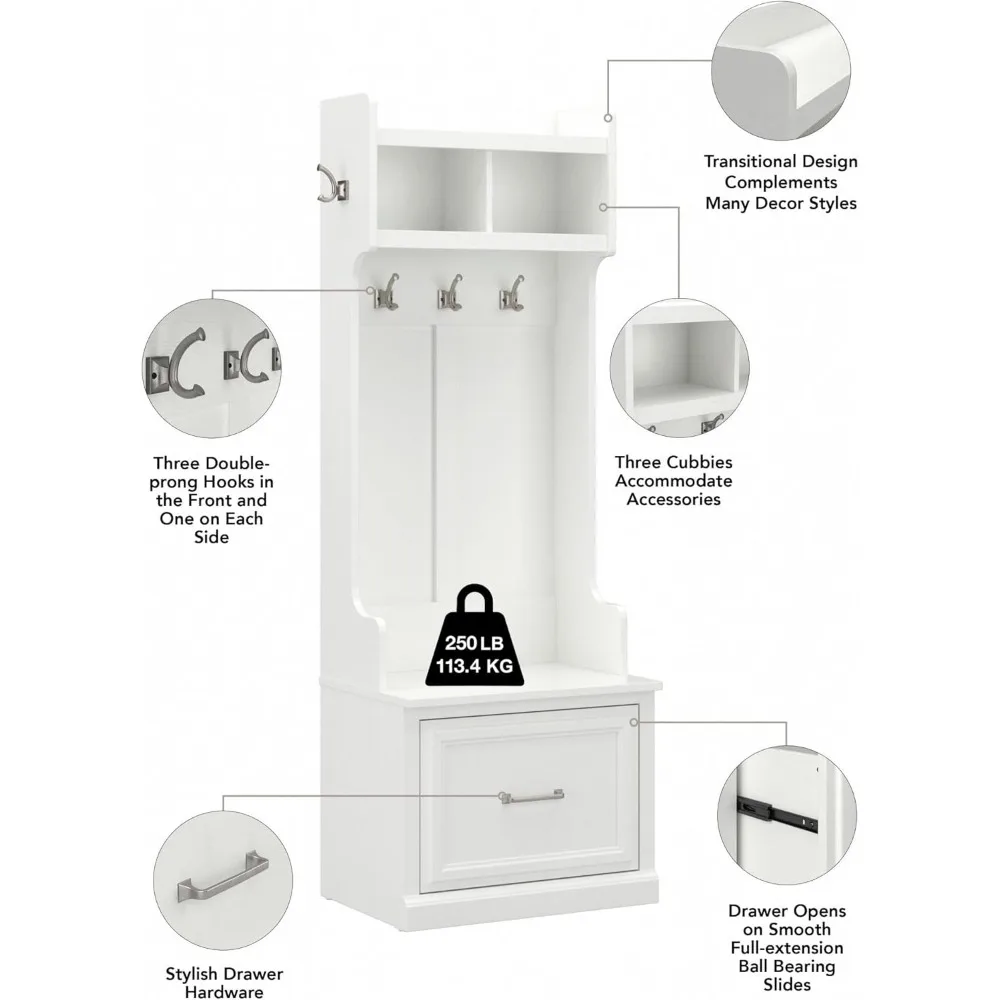 Transitional Design Complements Many Decor Styles

Three Double-prong Hooks in the Front and One on Each Side

Three Cubbies Accommodate Accessories

250 LB
113.4 KG

Stylish Drawer Hardware

Drawer Opens on Smooth Full-extension Ball Bearing Slides