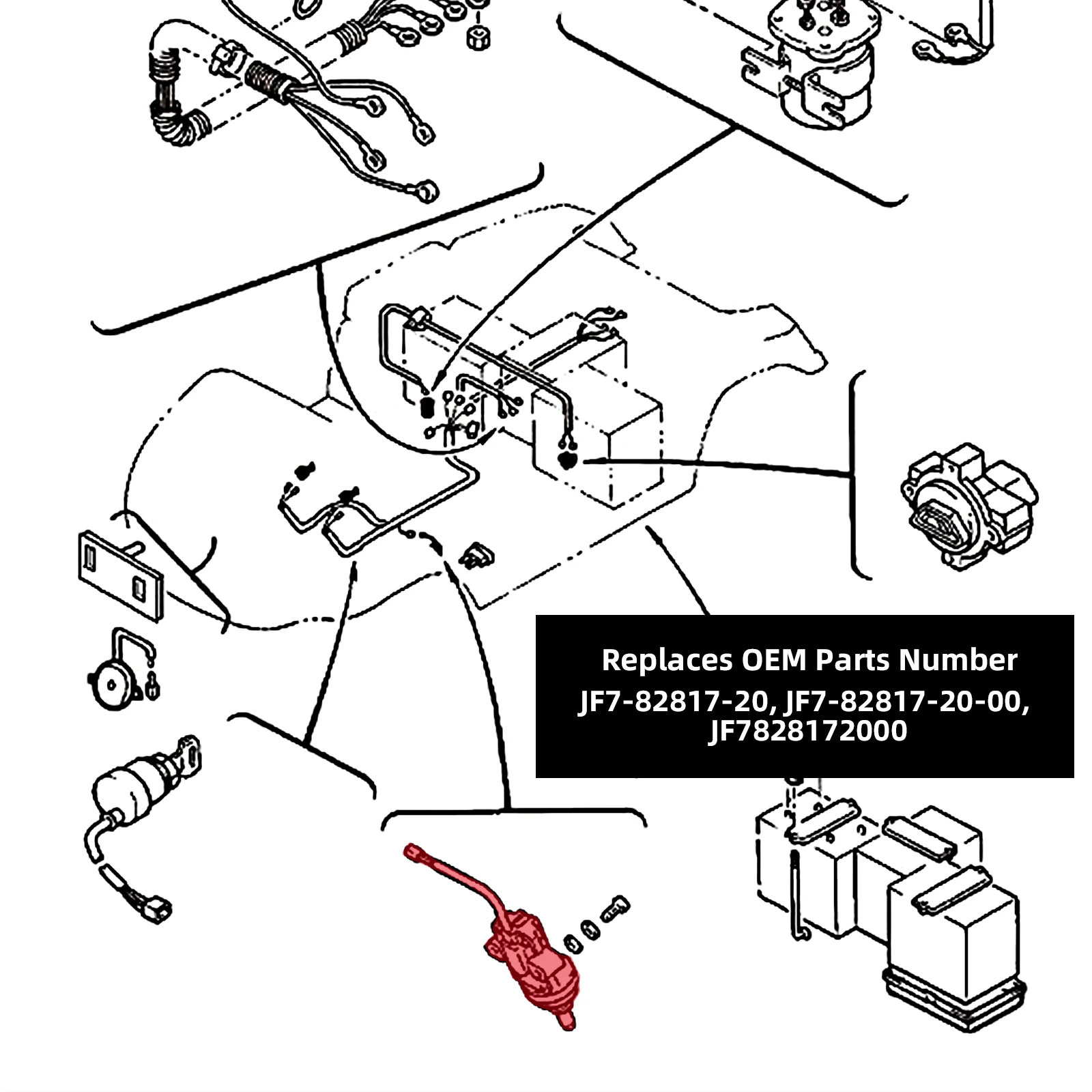 Replaces OEM Parts Number
JF7-82817-20, JF7-82817-20-00, JF7828172000