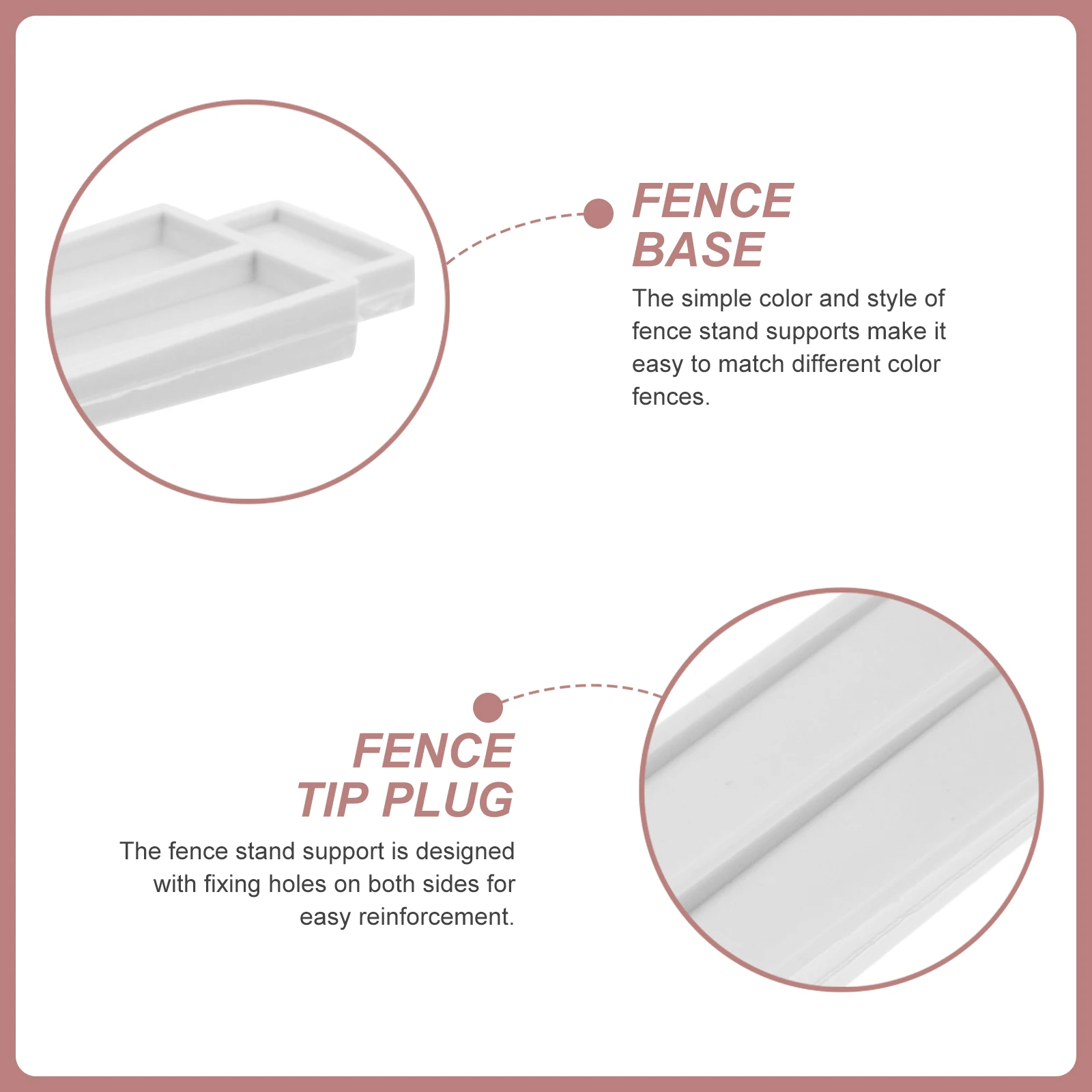 FENCE
BASE

The simple color and style of fence stand supports make it easy to match different color fences.

FENCE
TIP PLUG

The fence stand support is designed with fixing holes on both sides for easy reinforcement.