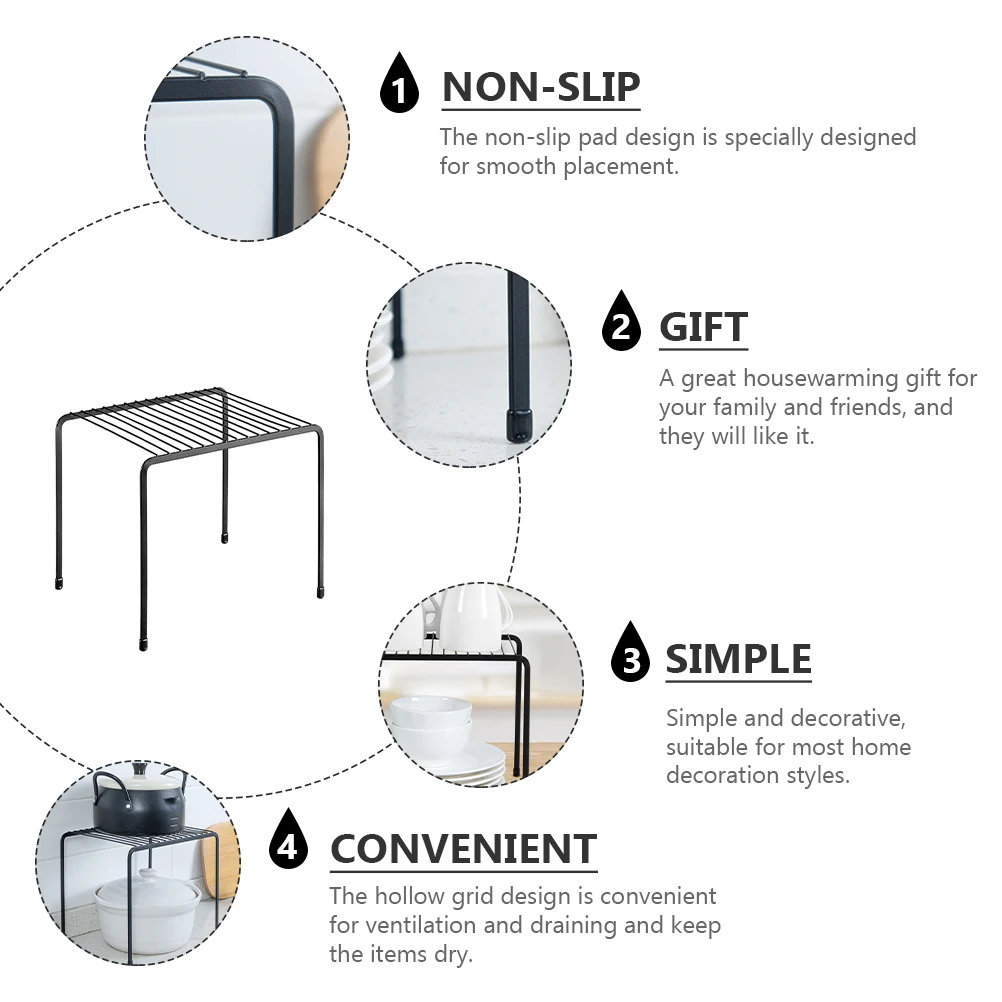 1 NON-SLIP
The non-slip pad design is specially designed for smooth placement.

2 GIFT
A great housewarming gift for your family and friends, and they will like it.

3 SIMPLE
Simple and decorative, suitable for most home decoration styles.

4 CONVENIENT
The hollow grid design is convenient for ventilation and draining and keep the items dry.