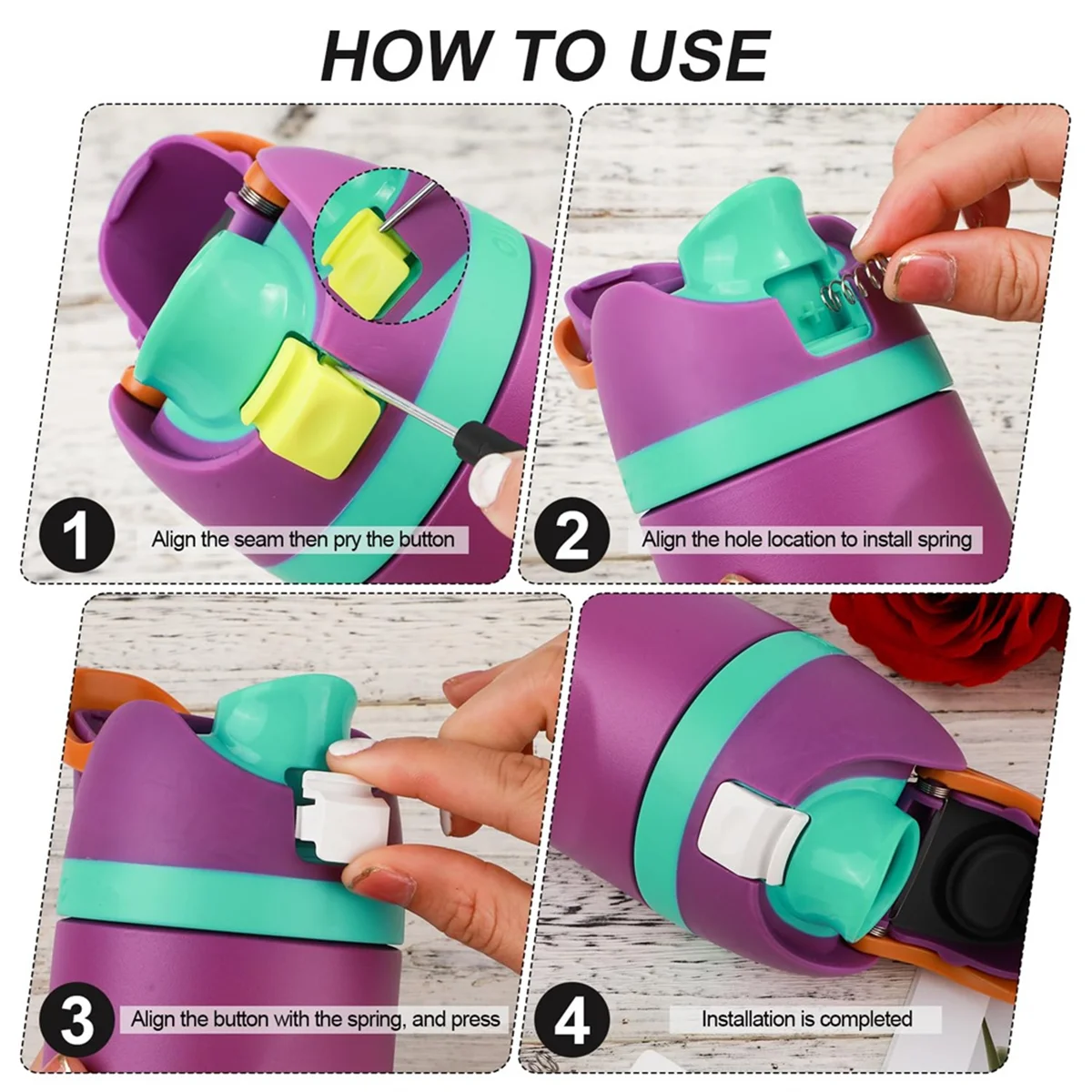 HOW TO USE

1 Align the seam then pry the button

2 Align the hole location to install spring

3 Align the button with the spring, and press

4 Installation is completed