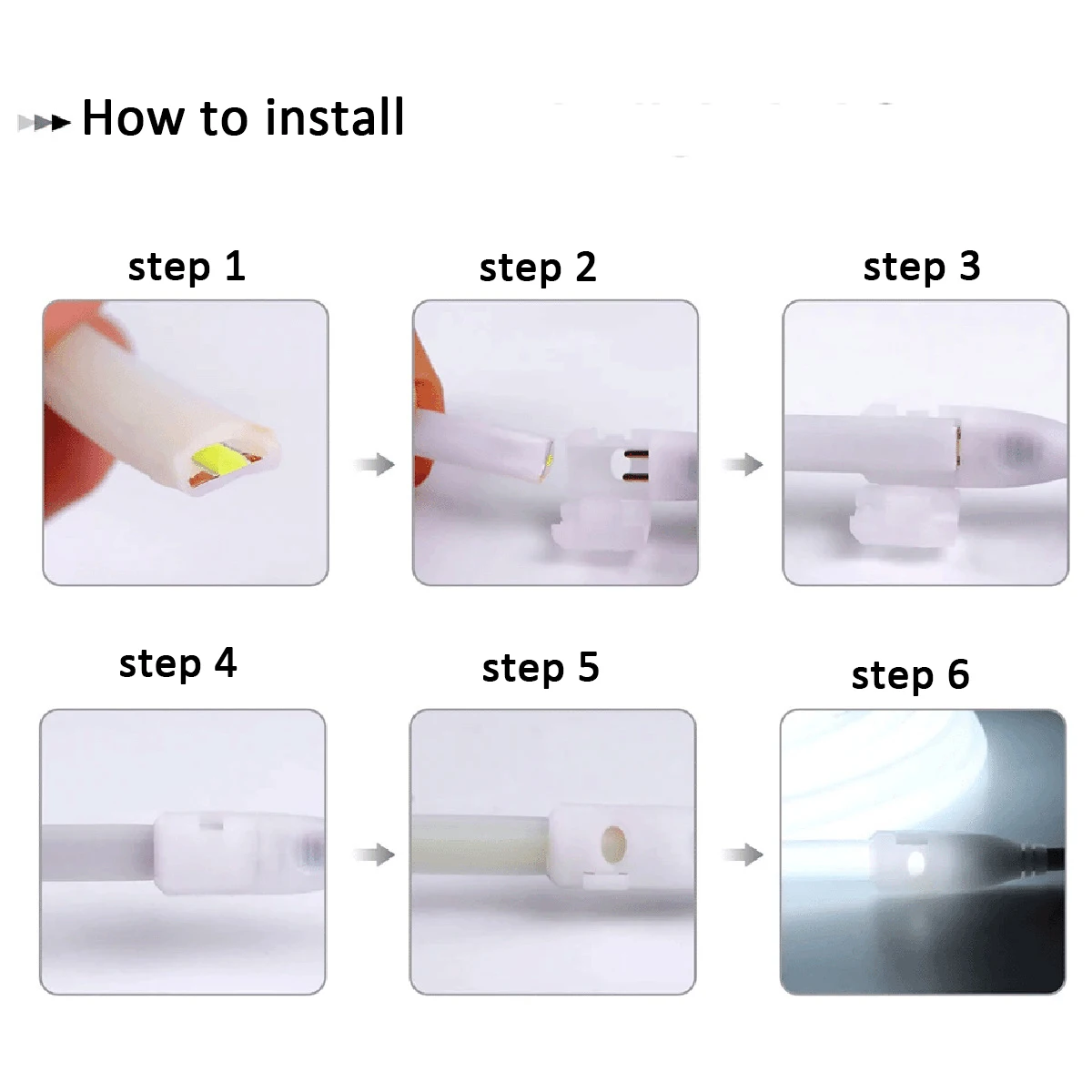 How to install

step 1

step 2

step 3

step 4

step 5

step 6