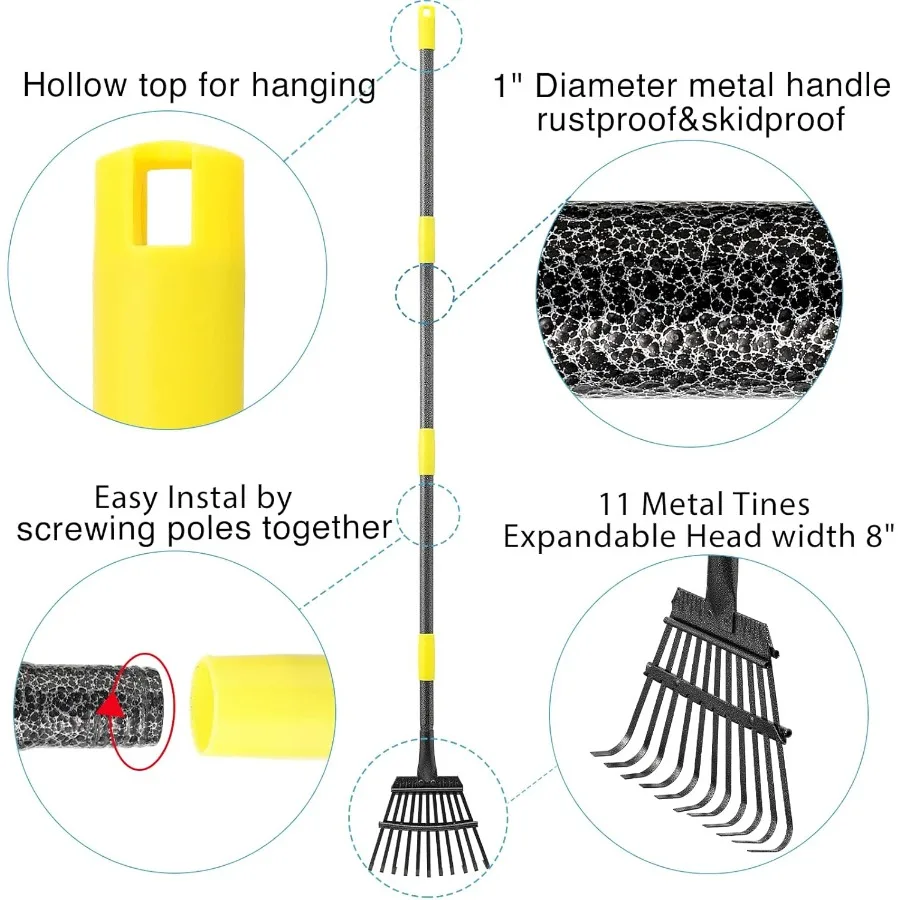 Hollow top for hanging

1" Diameter metal handle rustproof&skidproof

Easy Instal by screwing poles together

11 Metal Tines Expandable Head width 8"