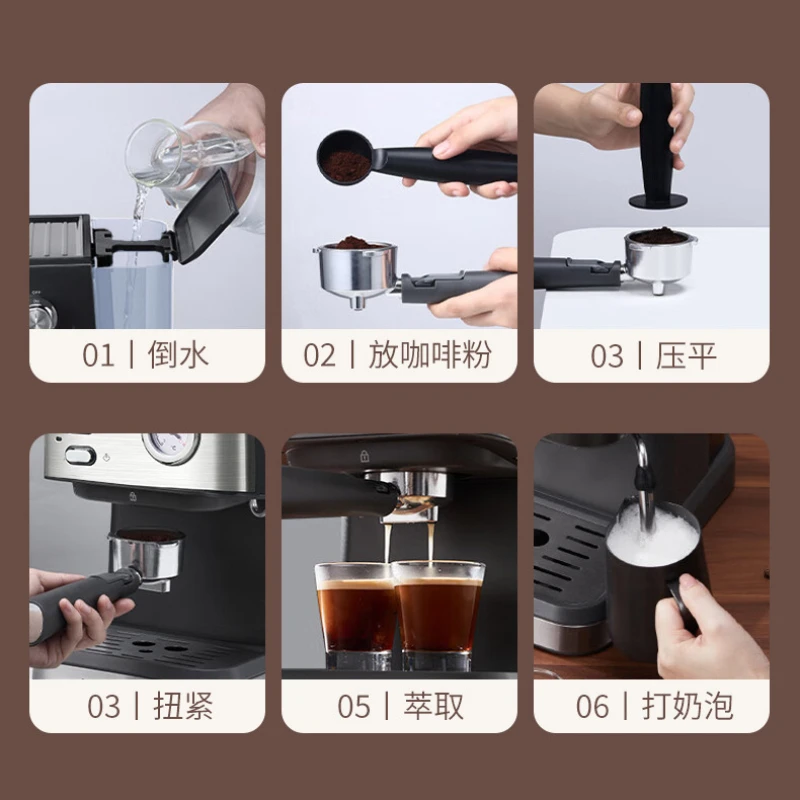 01 | 倒水

02 | 放咖啡粉

03 | 压平

03 | 扭紧

05 | 萃取

06 | 打奶泡