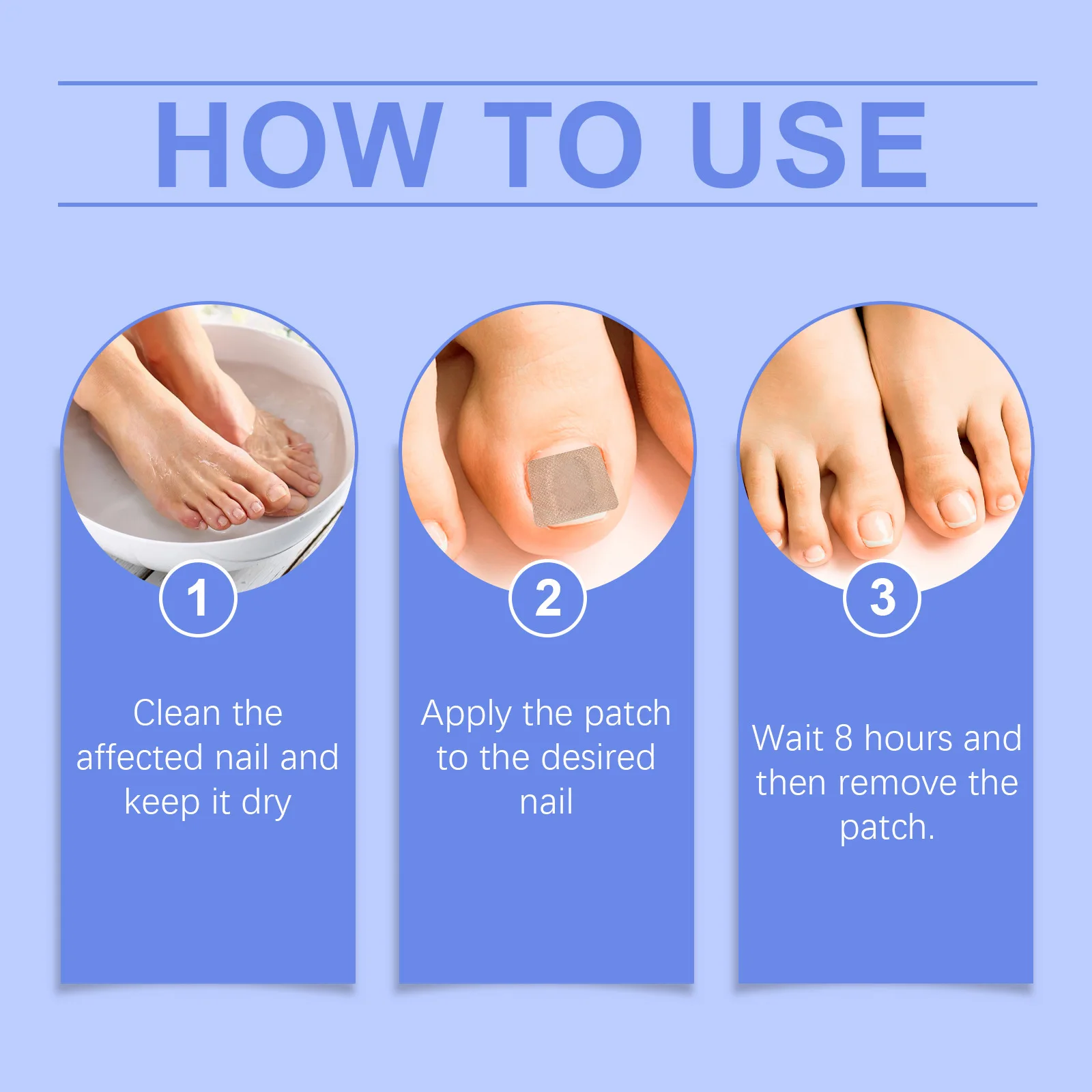 HOW TO USE

1

Clean the affected nail and keep it dry

2

Apply the patch to the desired nail

3

Wait 8 hours and then remove the patch.