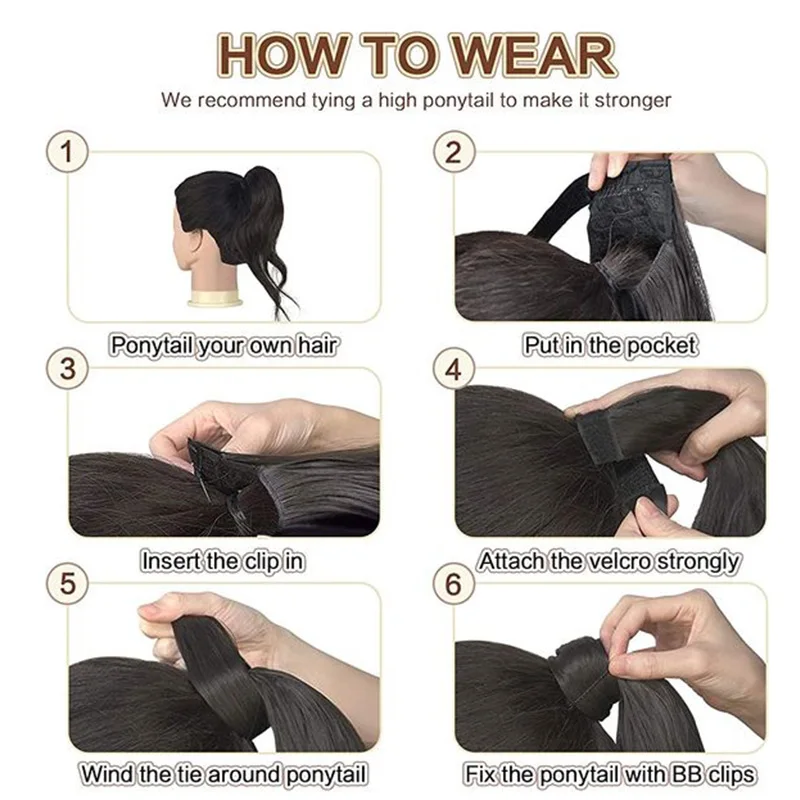 HOW TO WEAR

We recommend tying a high ponytail to make it stronger

1
Ponytail your own hair

2
Put in the pocket

3
Insert the clip in

4
Attach the velcro strongly

5
Wind the tie around ponytail

6
Fix the ponytail with BB clips