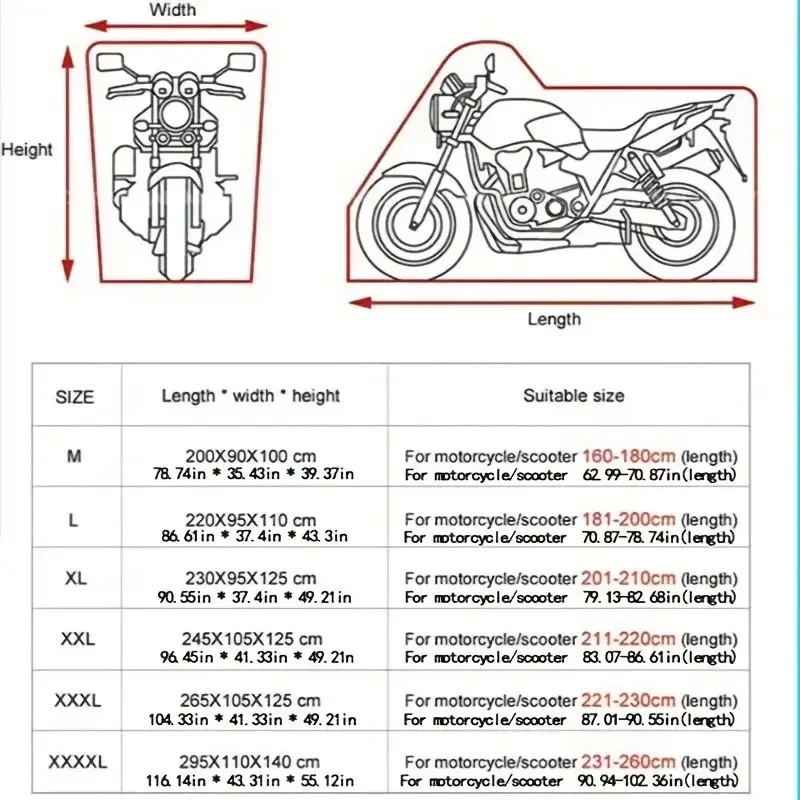 Width

Height

Length

| SIZE | Length * width * height | Suitable size |
|---|---|---|
| M | 200X90X100 cm 78.74in * 35.43in * 39.37in | For motorcycle/scooter 160-180cm (length) For motorcycle/scooter 62.99-70.87in(length) |
| L | 220X95X110 cm 86.61in * 37.4in * 43.3in | For motorcycle/scooter 181-200cm (length) For motorcycle/scooter 70.87-78.74in(length) |
| XL | 230X95X125 cm 90.55in * 37.4in * 49.21in | For motorcycle/scooter 201-210cm (length) For motorcycle/scooter 79.13-82.68in(length) |
| XXL | 245X105X125 cm 96.45in * 41.33in * 49.21in | For motorcycle/scooter 211-220cm (length) For motorcycle/scooter 83.07-86.61in(length) |
| XXXL | 265X105X125 cm 104.33in * 41.33in * 49.21in | For motorcycle/scooter 221-230cm (length) For motorcycle/scooter 87.01-90.55in(length) |
| XXXXL | 295X110X140 cm 116.14in * 43.31in * 55.12in | For motorcycle/scooter 231-260cm (length) For motorcycle/scooter 90.94-102.36in(length) |