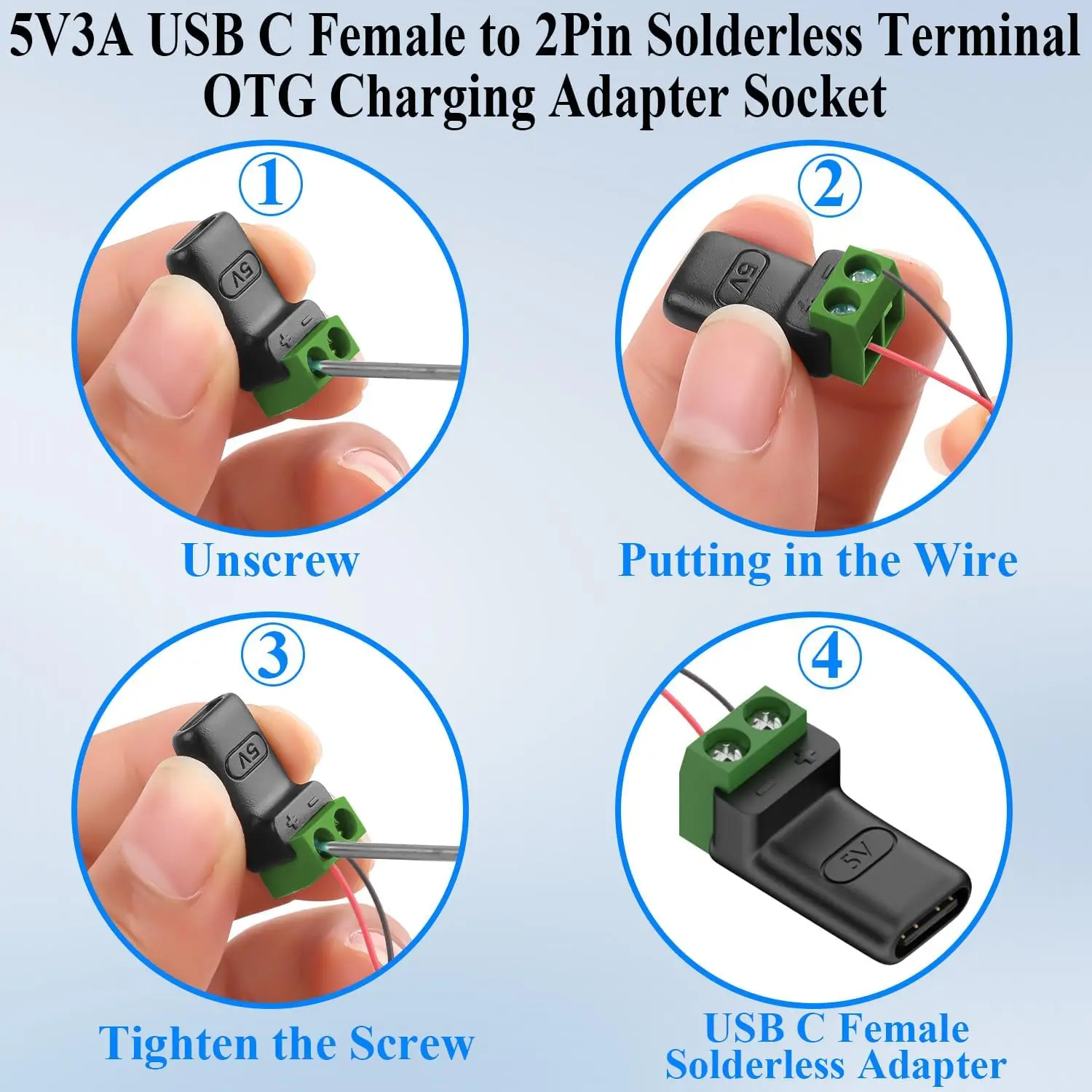 5V3A USB C Female to 2Pin Solderless Terminal OTG Charging Adapter Socket

①

5V

+ -

Unscrew

②

5V

+ -

Putting in the Wire

③

5V

+ -

Tighten the Screw

④

+ -

5V

USB C Female Solderless Adapter