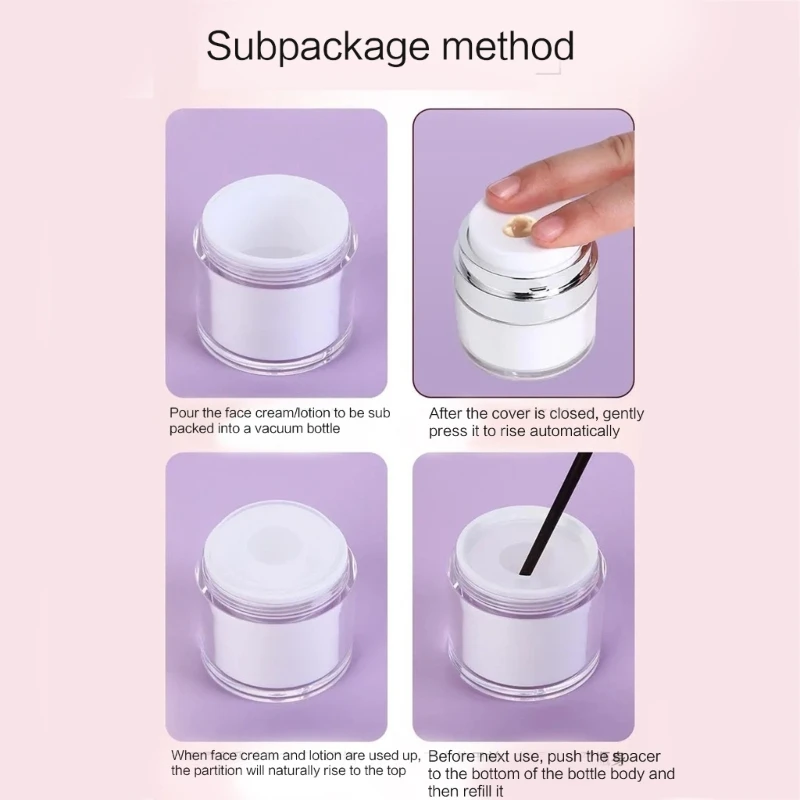 Subpackage method

Pour the face cream/lotion to be sub packed into a vacuum bottle

After the cover is closed, gently press it to rise automatically

When face cream and lotion are used up, the partition will naturally rise to the top

Before next use, push the spacer to the bottom of the bottle body and then refill it