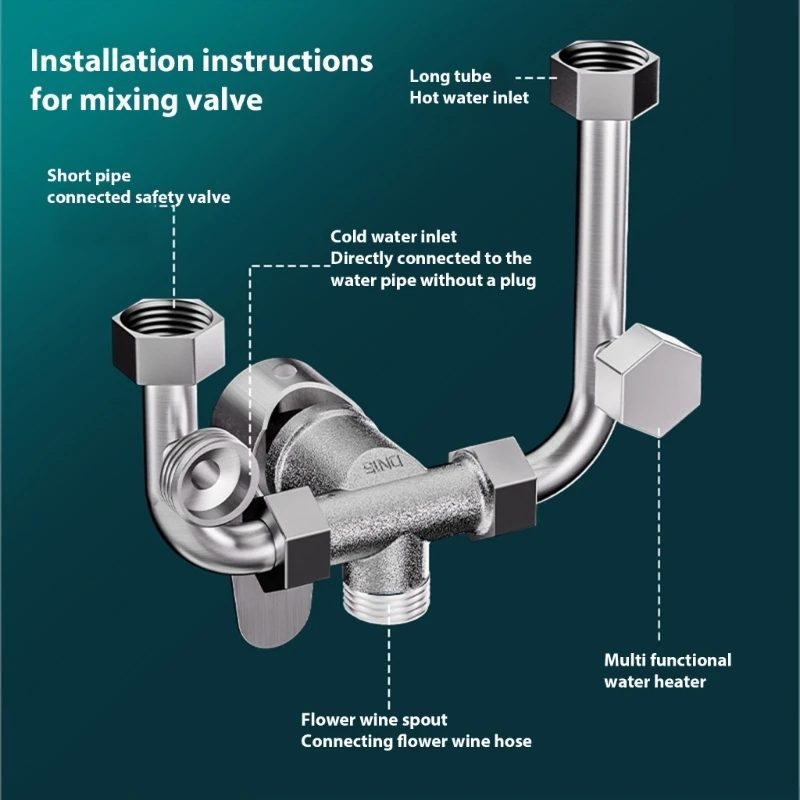 Installation instructions for mixing valve

Long tube
Hot water inlet

Short pipe
connected safety valve

Cold water inlet
Directly connected to the water pipe without a plug

SINO

Multi functional water heater

Flower wine spout
Connecting flower wine hose