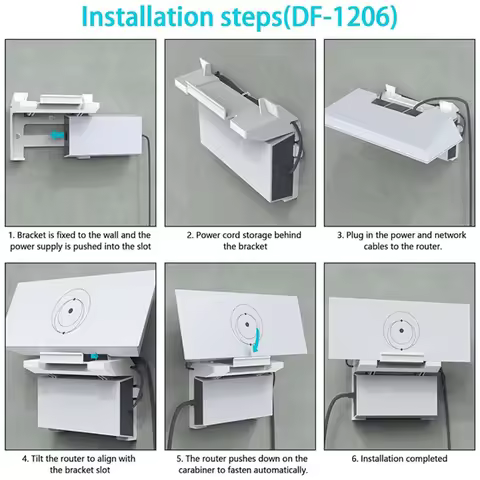 Installation steps(DF-1206)

1. Bracket is fixed to the wall and the power supply is pushed into the slot

2. Power cord storage behind the bracket

3. Plug in the power and network cables to the router.

4. Tilt the router to align with the bracket slot

5. The router pushes down on the carabiner to fasten automatically.

6. Installation completed